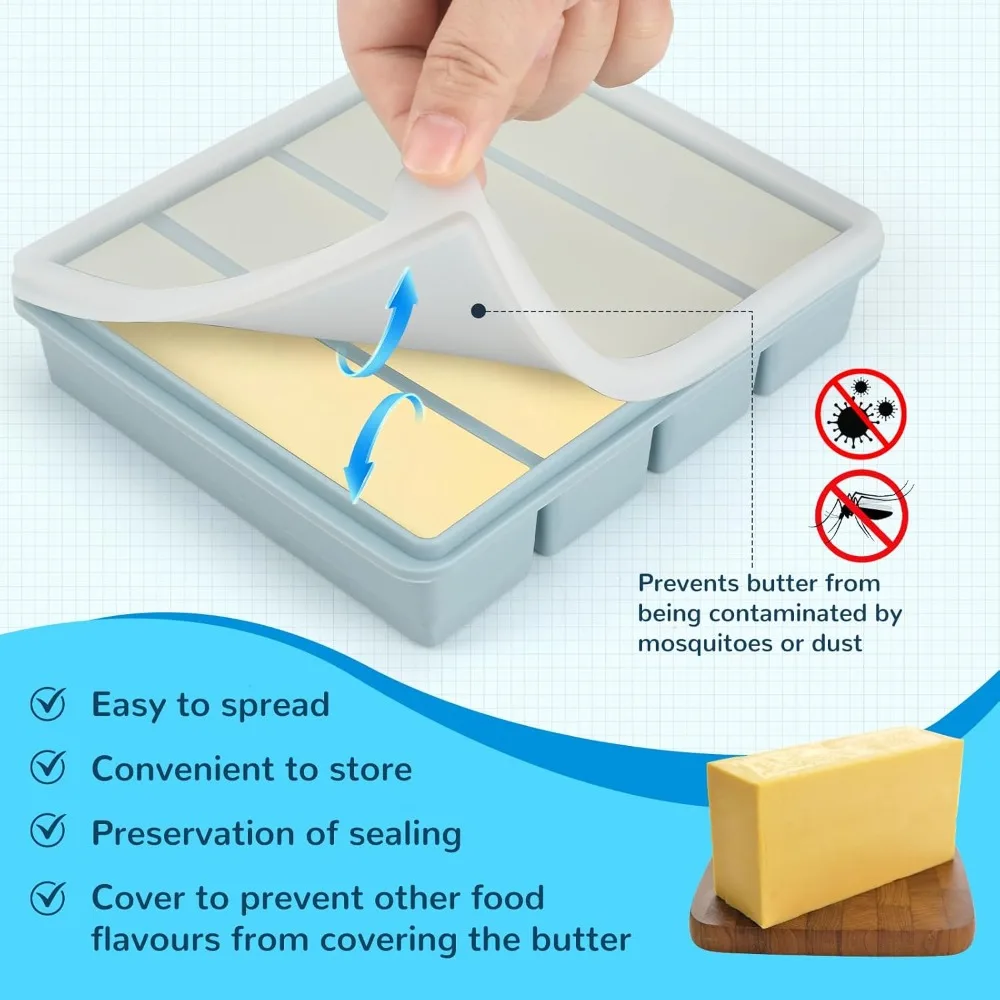 Prevents butter from being contaminated by mosquitoes or dust

Easy to spread

Convenient to store

Preservation of sealing

Cover to prevent other food flavours from covering the butter