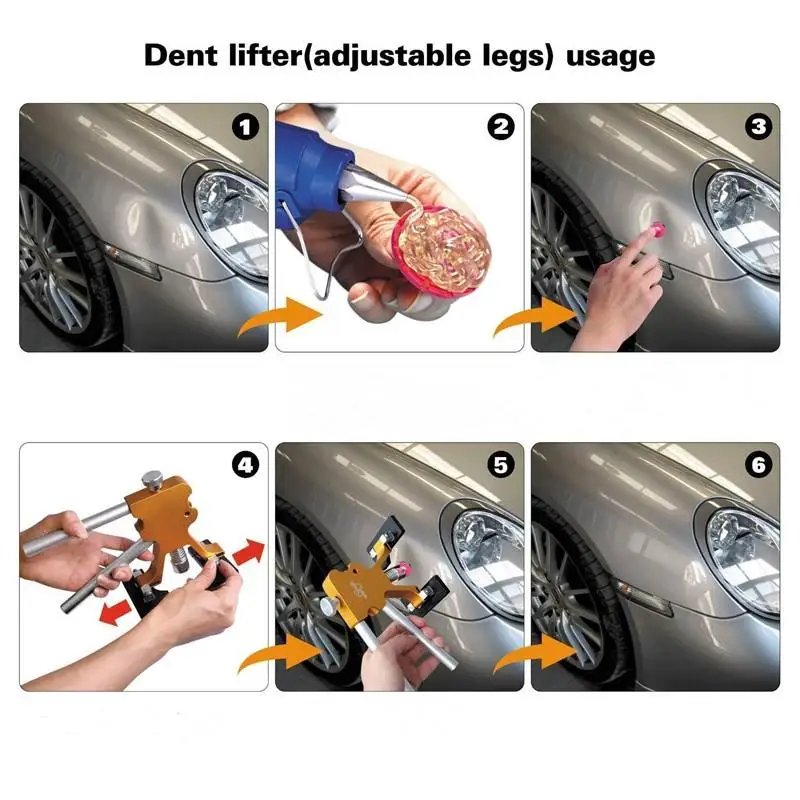 Dent lifter(adjustable legs) usage

1

2

3

4

5

6