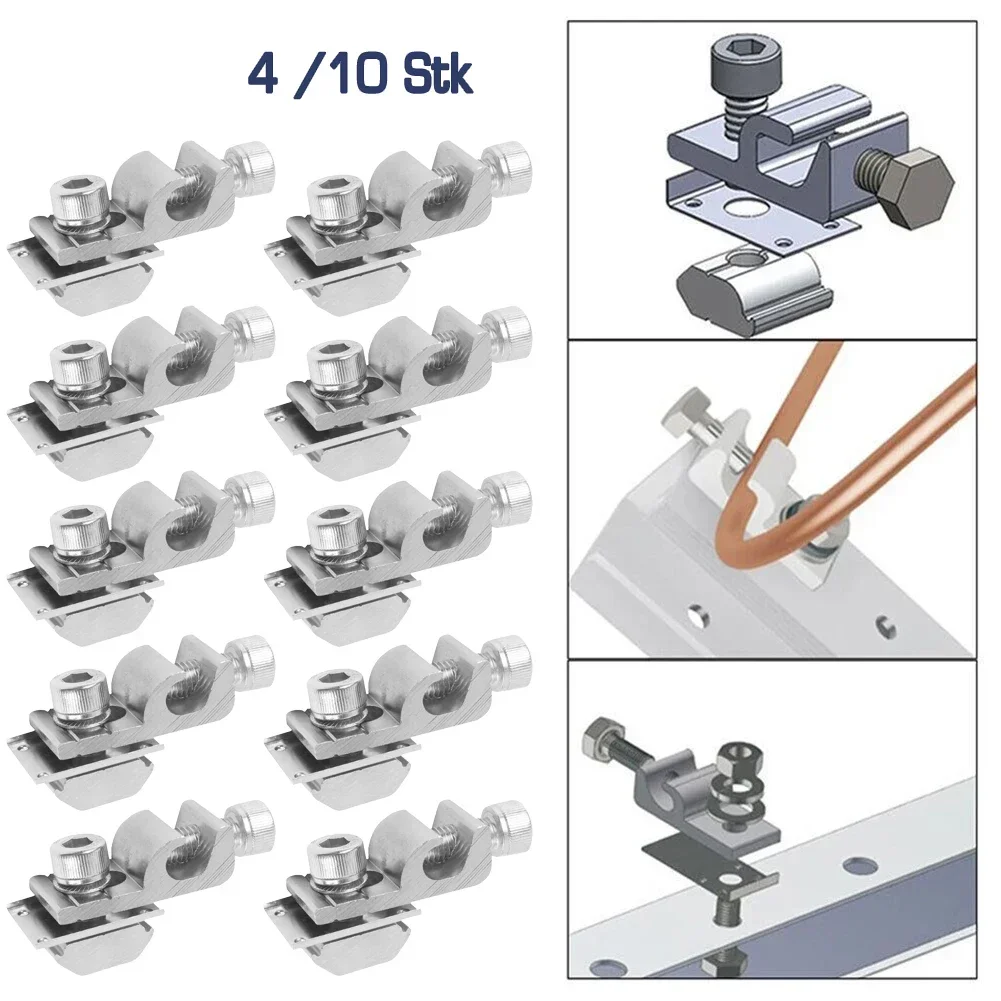 4 /10 Stk