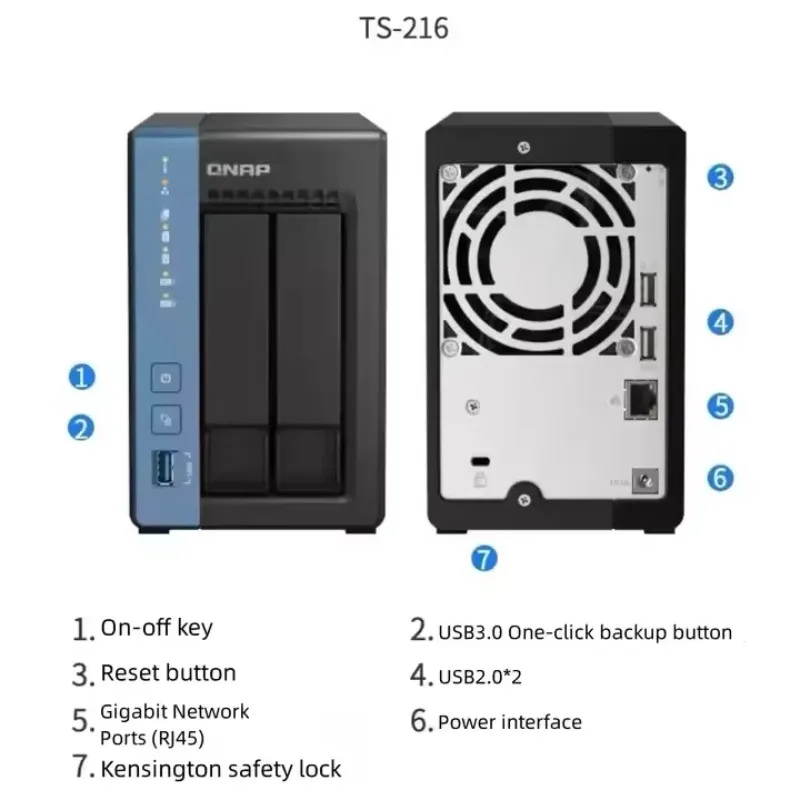 TS-216

QNAP

1

2

3

4

5

6

7

1. On-off key

2. USB3.0 One-click backup button

3. Reset button

4. USB2.0*2

5. Gigabit Network Ports (RJ45)

6. Power interface

7. Kensington safety lock