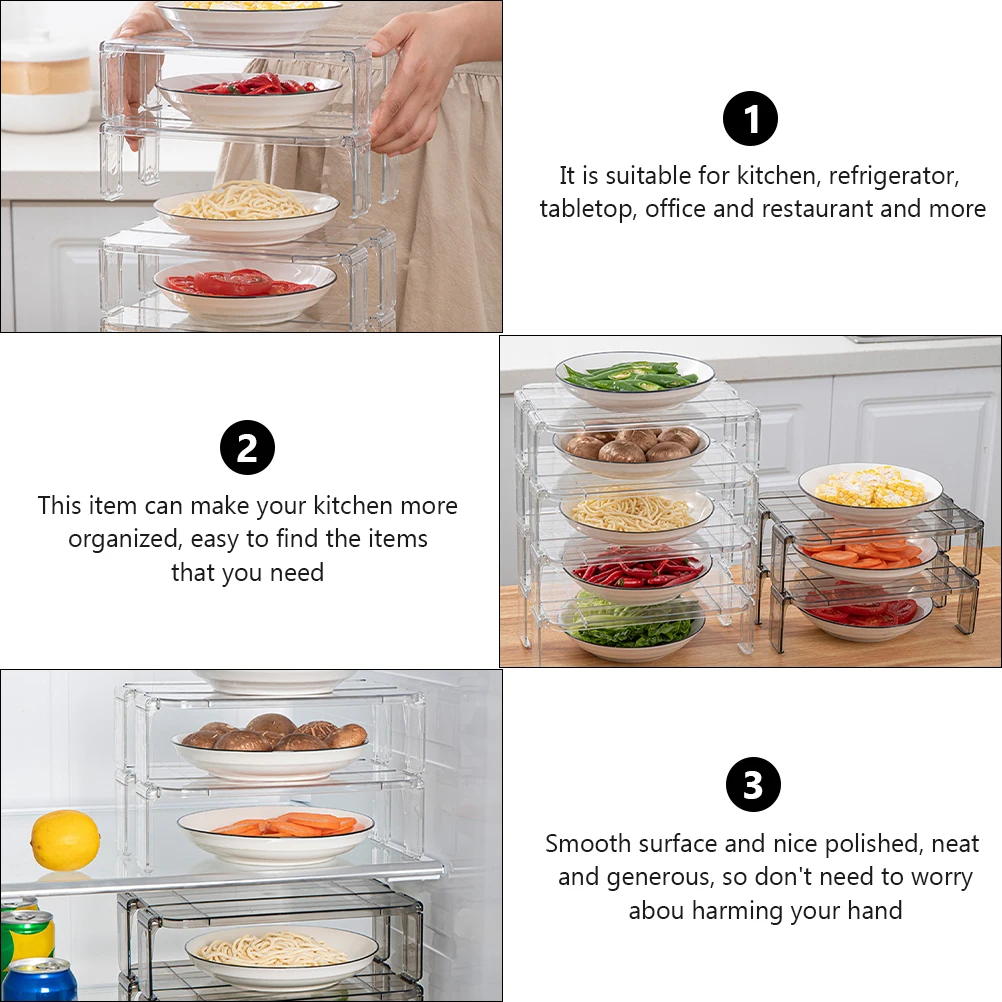 1

It is suitable for kitchen, refrigerator, tabletop, office and restaurant and more

2

This item can make your kitchen more organized, easy to find the items that you need

3

Smooth surface and nice polished, neat and generous, so don't need to worry abou harming your hand