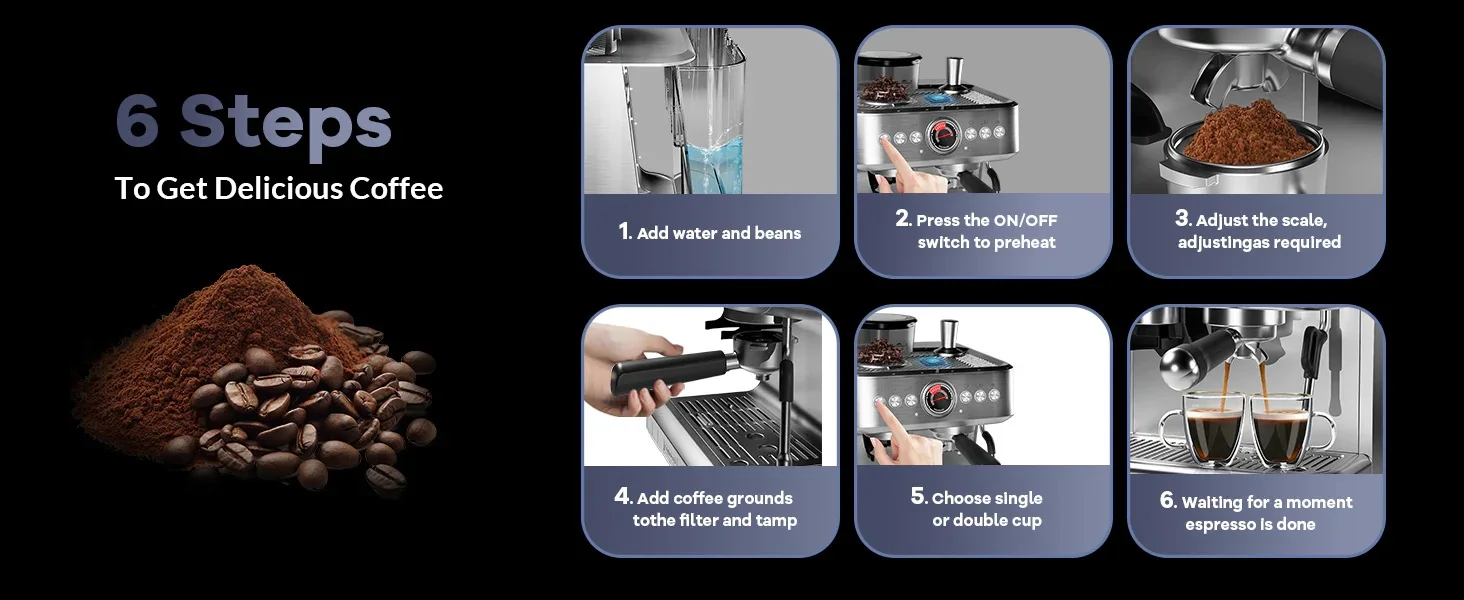 6 Steps
To Get Delicious Coffee

1. Add water and beans

2. Press the ON/OFF switch to preheat

3. Adjust the scale, adjustingas required

4. Add coffee grounds tothe filter and tamp

5. Choose single or double cup

6. Waiting for a moment espresso is done