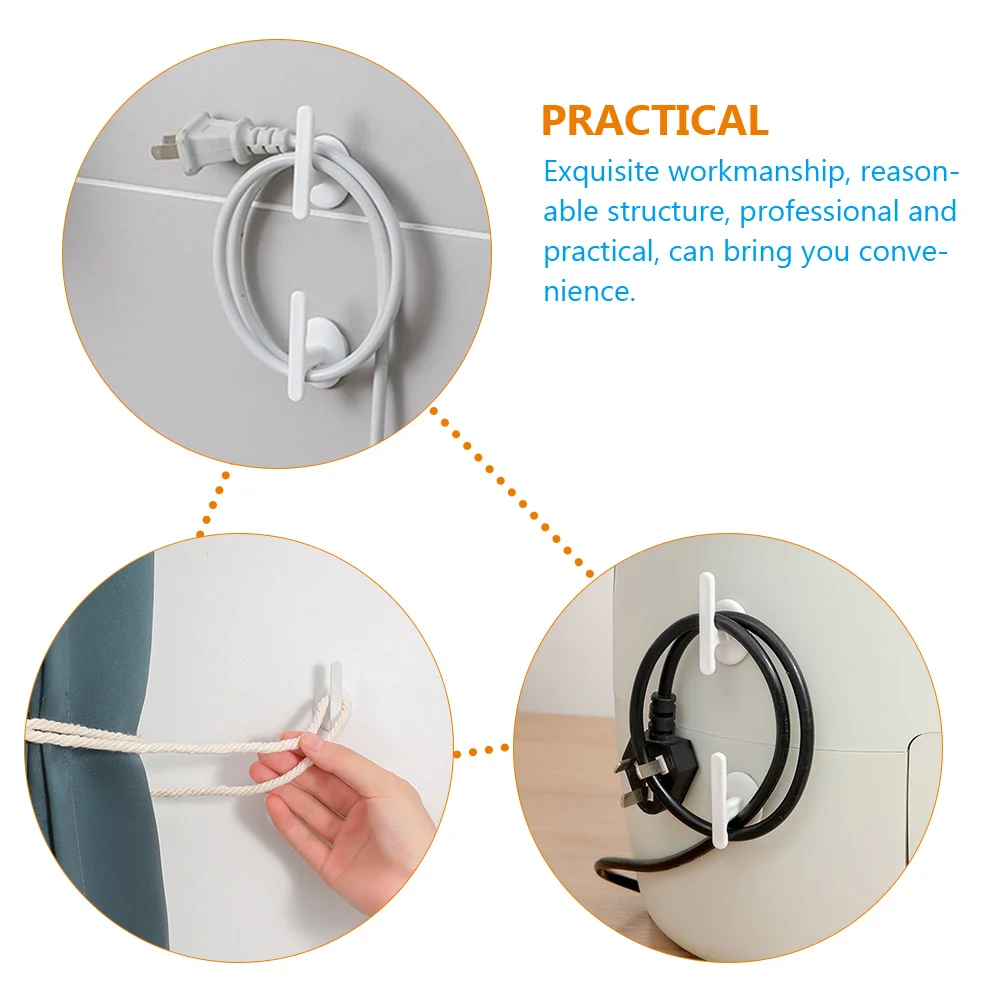 PRACTICAL

Exquisite workmanship, reasonable structure, professional and practical, can bring you convenience.