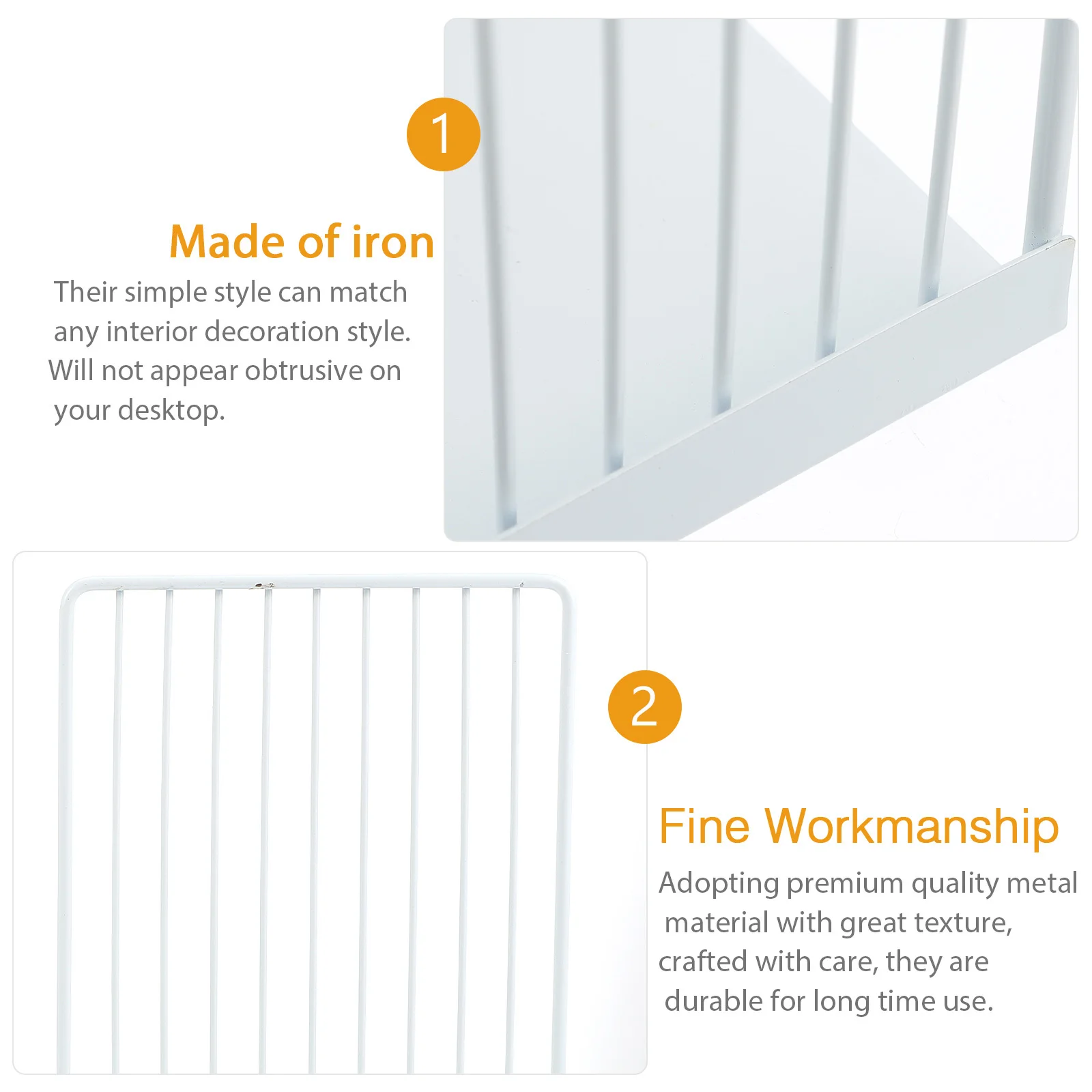 1

Made of iron

Their simple style can match any interior decoration style. Will not appear obtrusive on your desktop.

2

Fine Workmanship

Adopting premium quality metal material with great texture, crafted with care, they are durable for long time use.