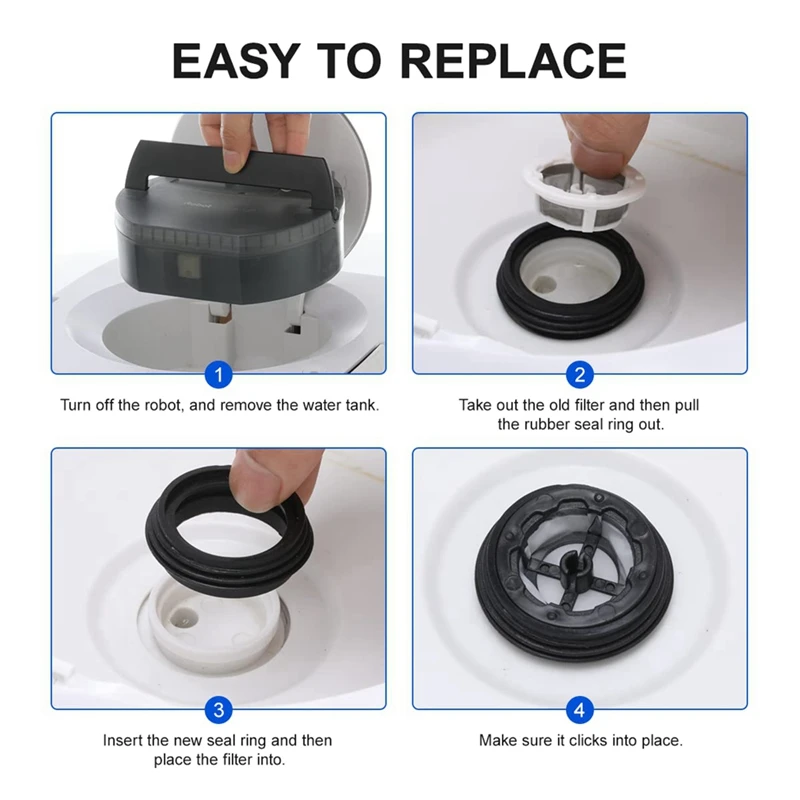 EASY TO REPLACE

1

Turn off the robot, and remove the water tank.

2

Take out the old filter and then pull the rubber seal ring out.

3

Insert the new seal ring and then place the filter into.

4

Make sure it clicks into place.