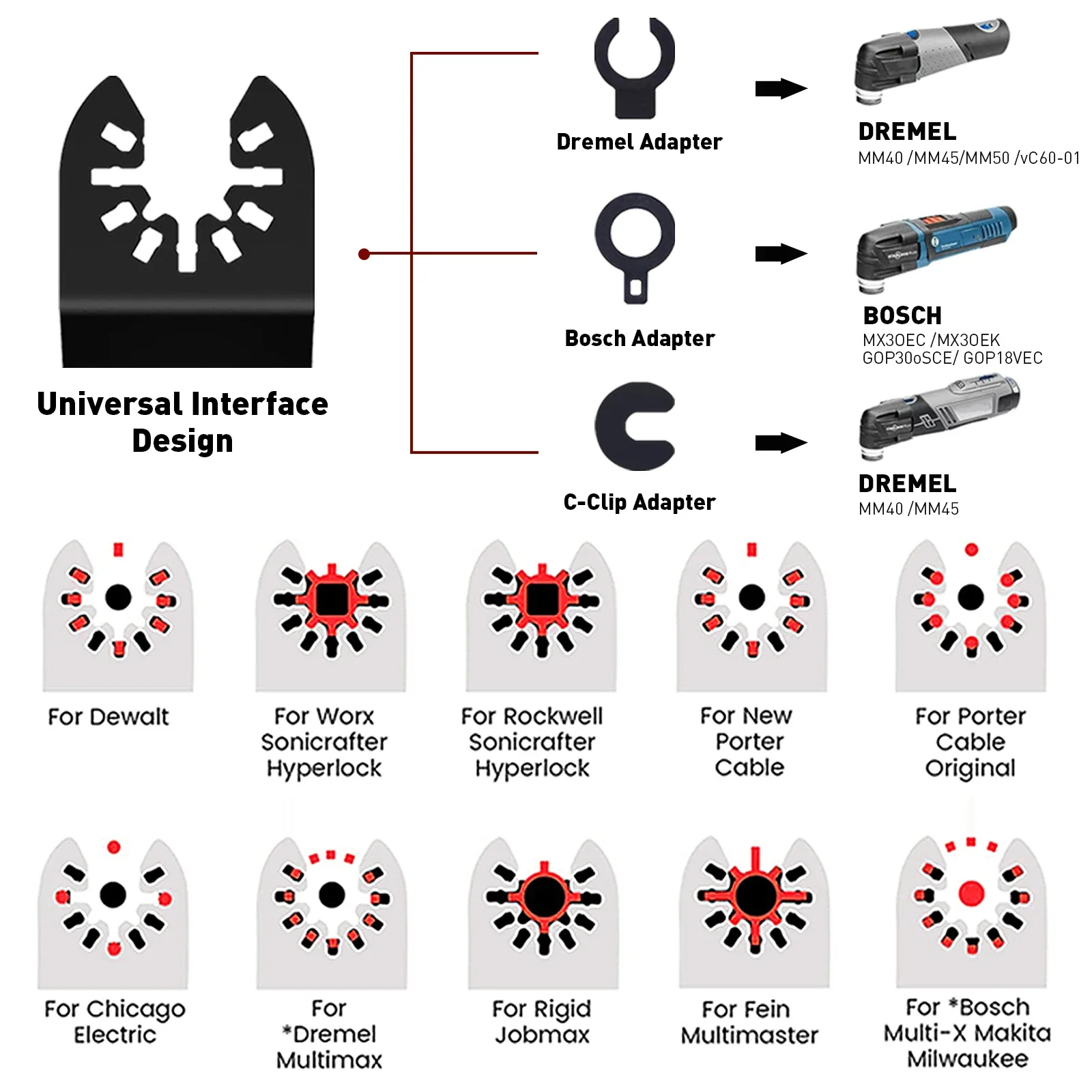 Universal Interface Design

Dremel Adapter

DREMEL
MM40 /MM45/MM50 /vC60-01

Bosch Adapter

BOSCH
MX30EC /MX30EK
GOP30oSCE/ GOP18VEC

C-Clip Adapter

DREMEL
MM40 /MM45

For Dewalt

For Worx Sonicrafter Hyperlock

For Rockwell Sonicrafter Hyperlock

For New Porter Cable

For Porter Cable Original

For Chicago Electric

For *Dremel Multimax

For Rigid Jobmax

For Fein Multimaster

For *Bosch Multi-X Makita Milwaukee