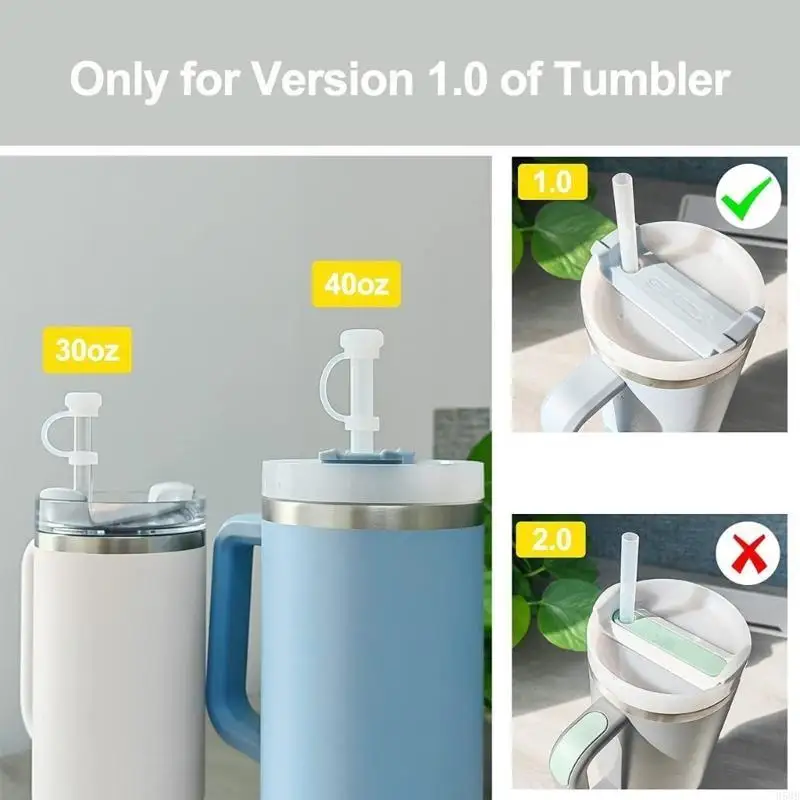 Only for Version 1.0 of Tumbler

30oz

40oz

1.0

2.0