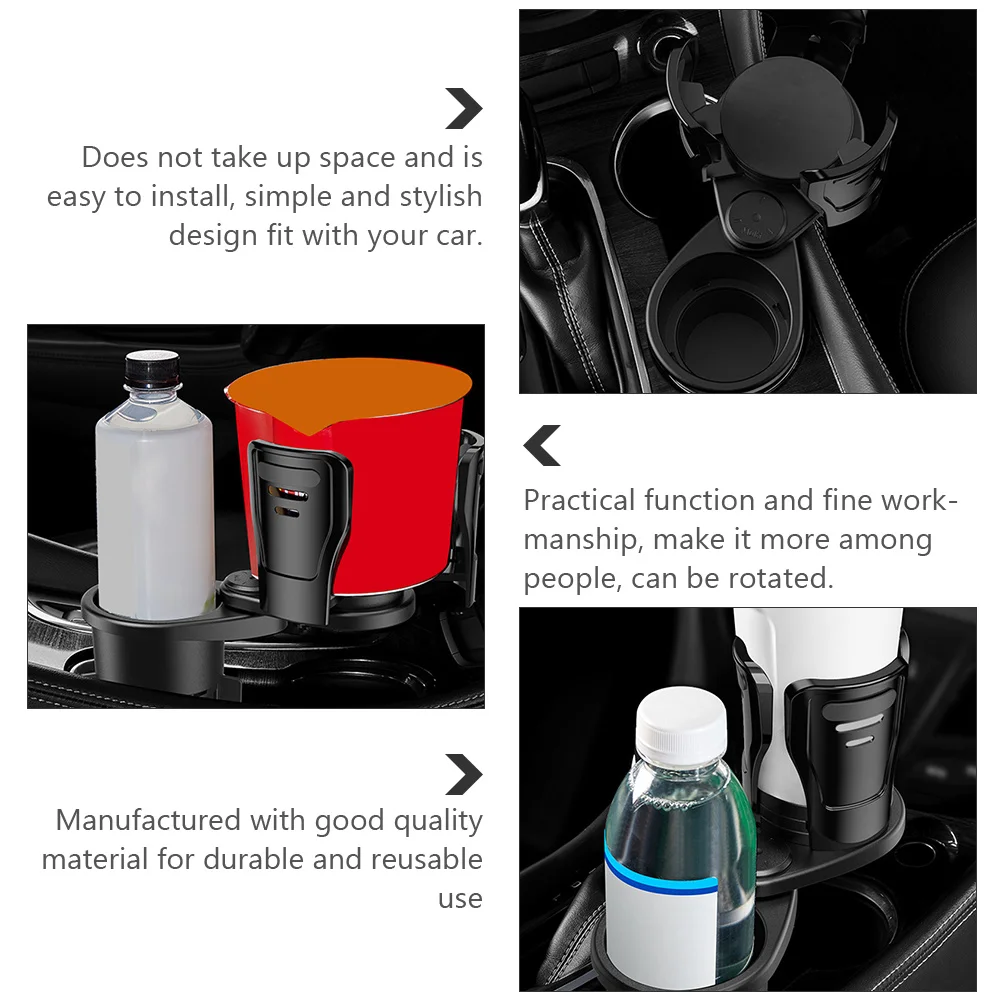 Does not take up space and is easy to install, simple and stylish design fit with your car.

Practical function and fine workmanship, make it more among people, can be rotated.

Manufactured with good quality material for durable and reusable use