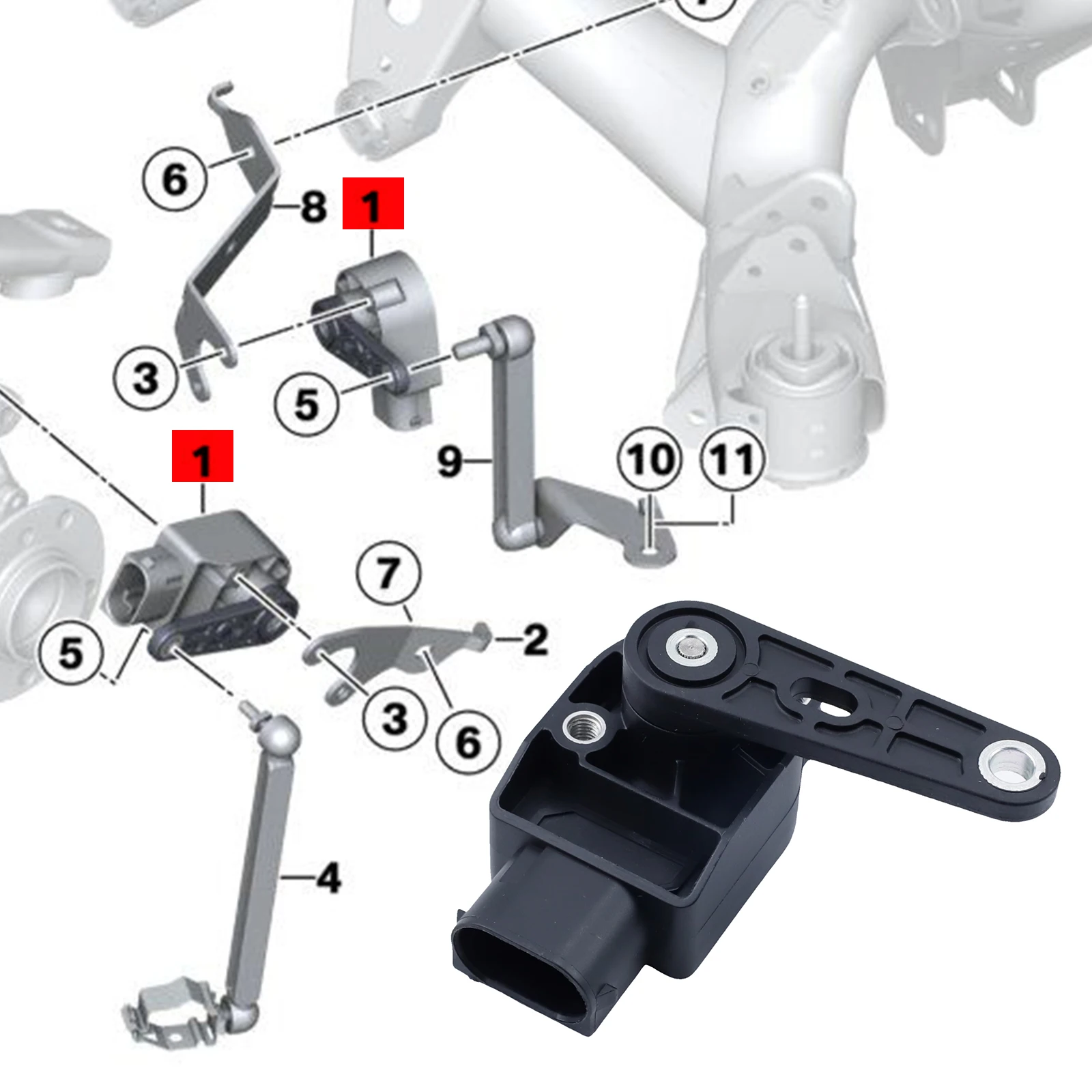 6
8
1
3
5
9
10
11
1
7
2
5
3
6
4