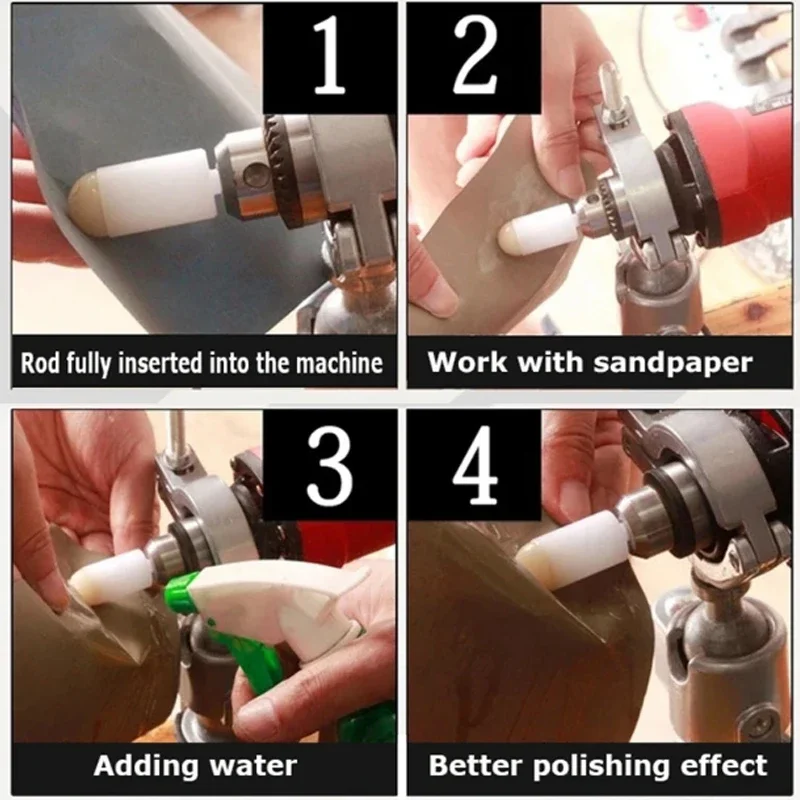 1

Rod fully inserted into the machine

2

Work with sandpaper

3

Adding water

4

Better polishing effect