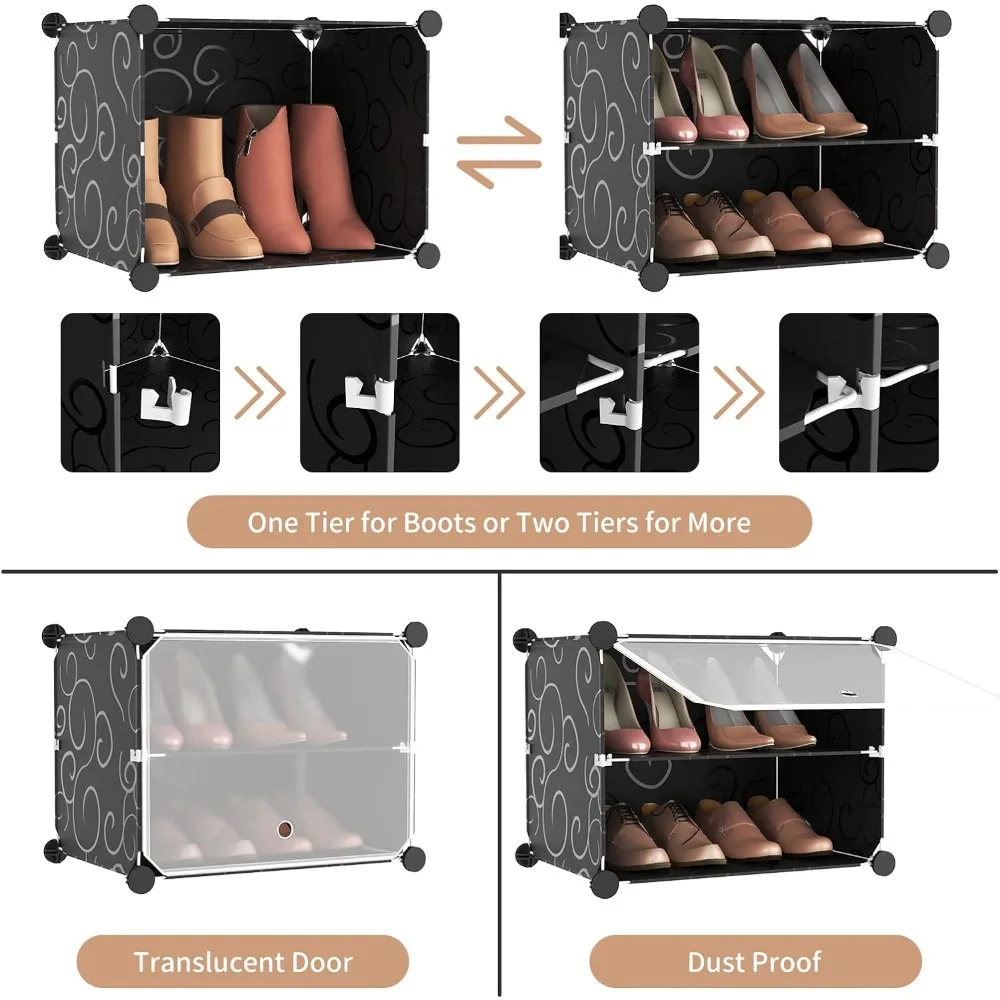 One Tier for Boots or Two Tiers for More

Translucent Door

Dust Proof