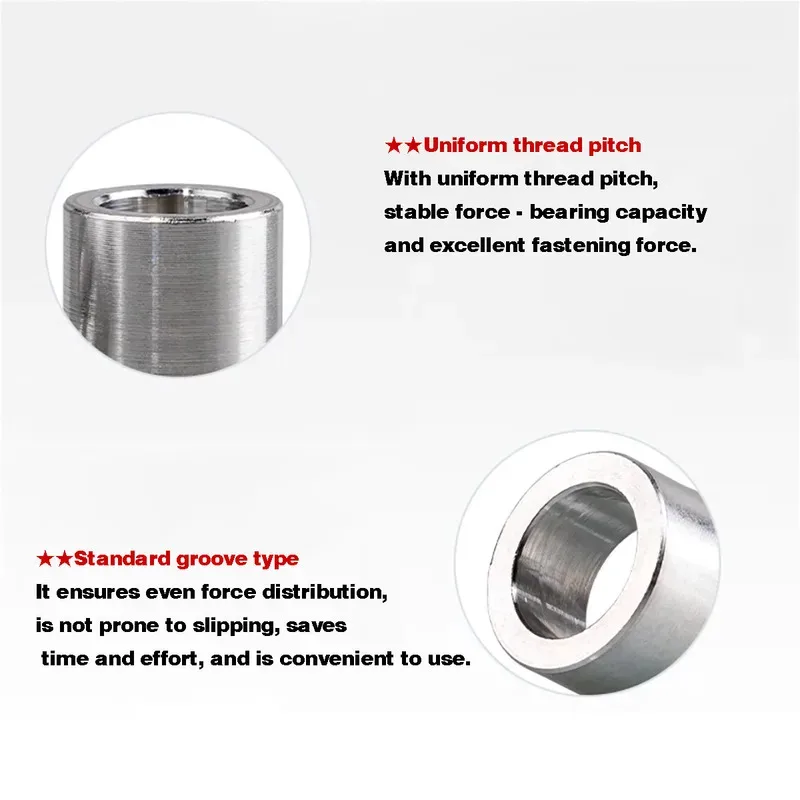 ★★Uniform thread pitch
With uniform thread pitch, stable force - bearing capacity and excellent fastening force.

★★Standard groove type
It ensures even force distribution, is not prone to slipping, saves time and effort, and is convenient to use.