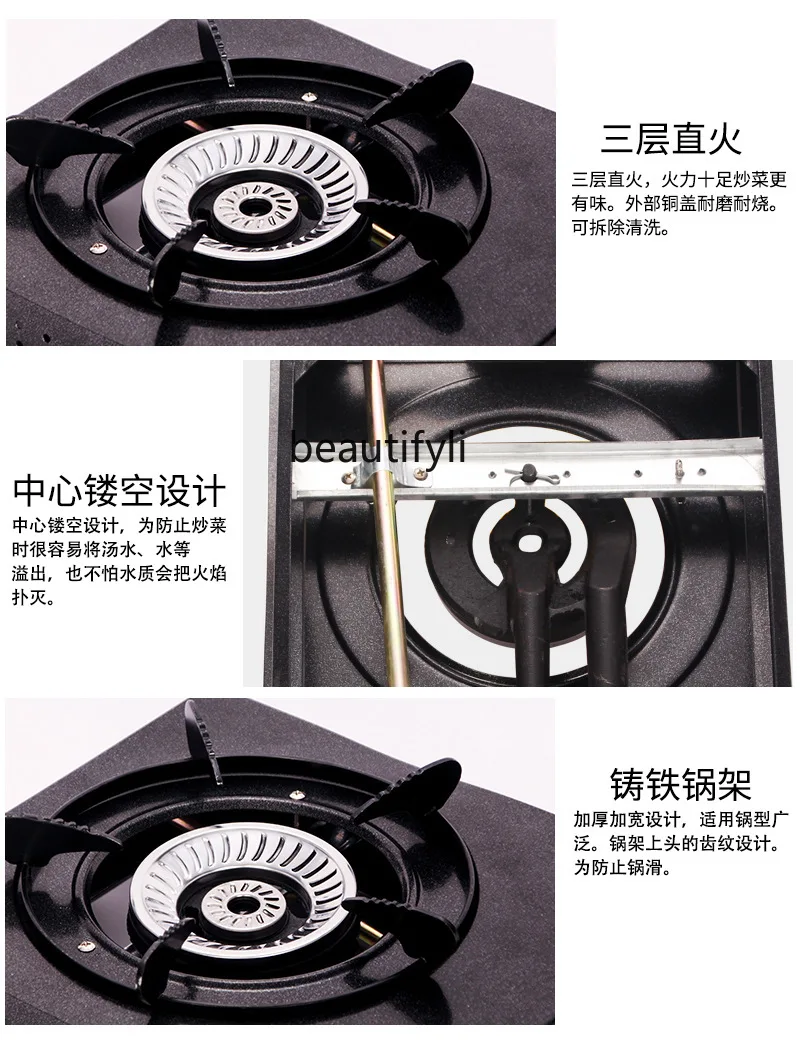 三层直火

三层直火，火力十足炒菜更有味。外部铜盖耐磨耐烧。可拆除清洗。

beautifyli

中心镂空设计

中心镂空设计，为防止炒菜时很容易将汤水、水等溢出，也不怕水质会把火焰扑灭。

铸铁锅架

加厚加宽设计，适用锅型广泛。锅架上头的齿纹设计。为防止锅滑。