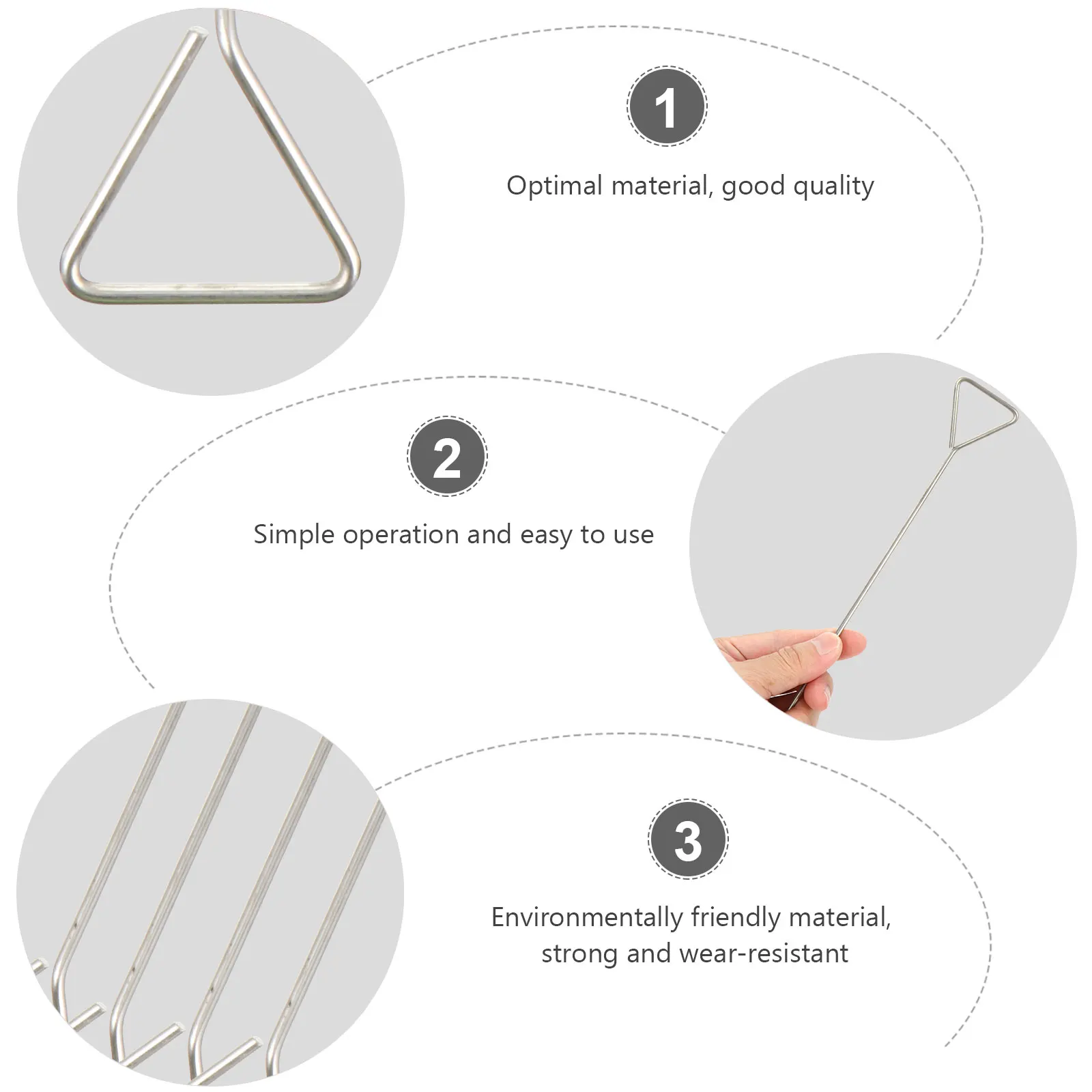 1

Optimal material, good quality

2

Simple operation and easy to use

3

Environmentally friendly material, strong and wear-resistant