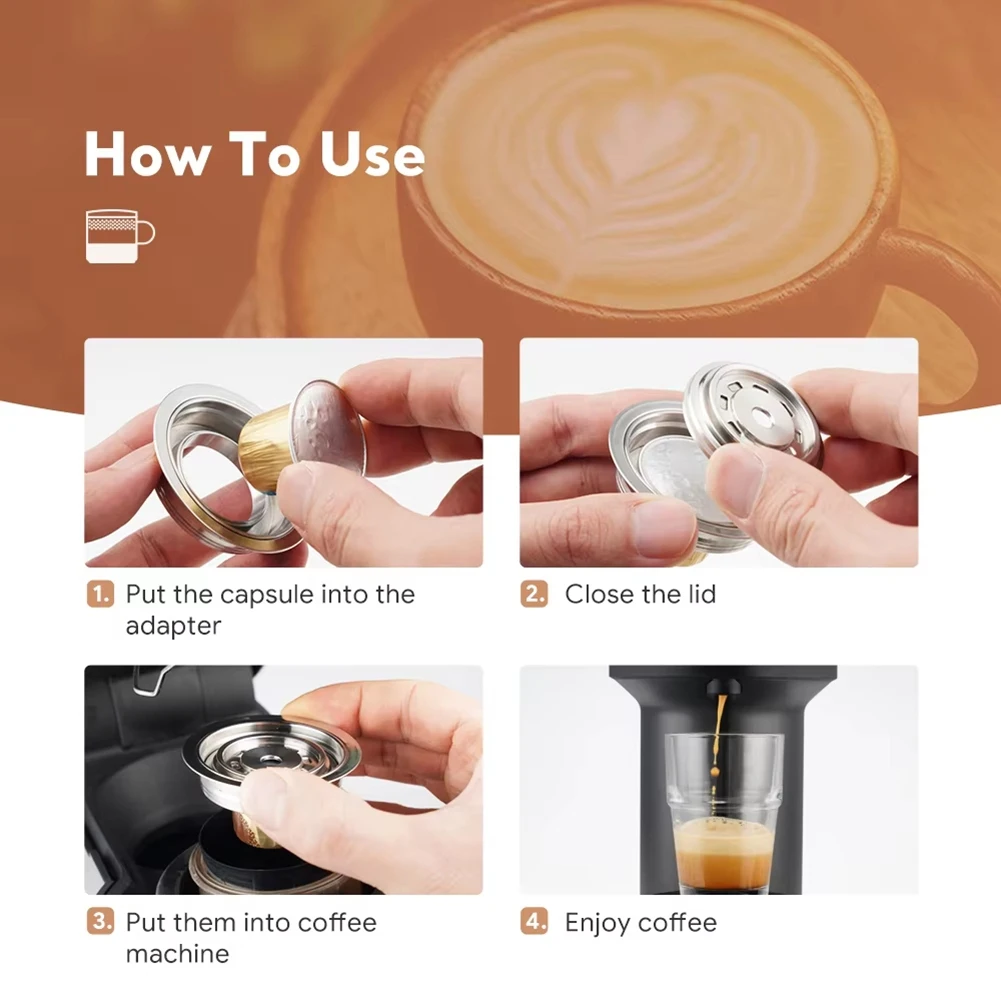 How To Use

1. Put the capsule into the adapter

2. Close the lid

3. Put them into coffee machine

4. Enjoy coffee