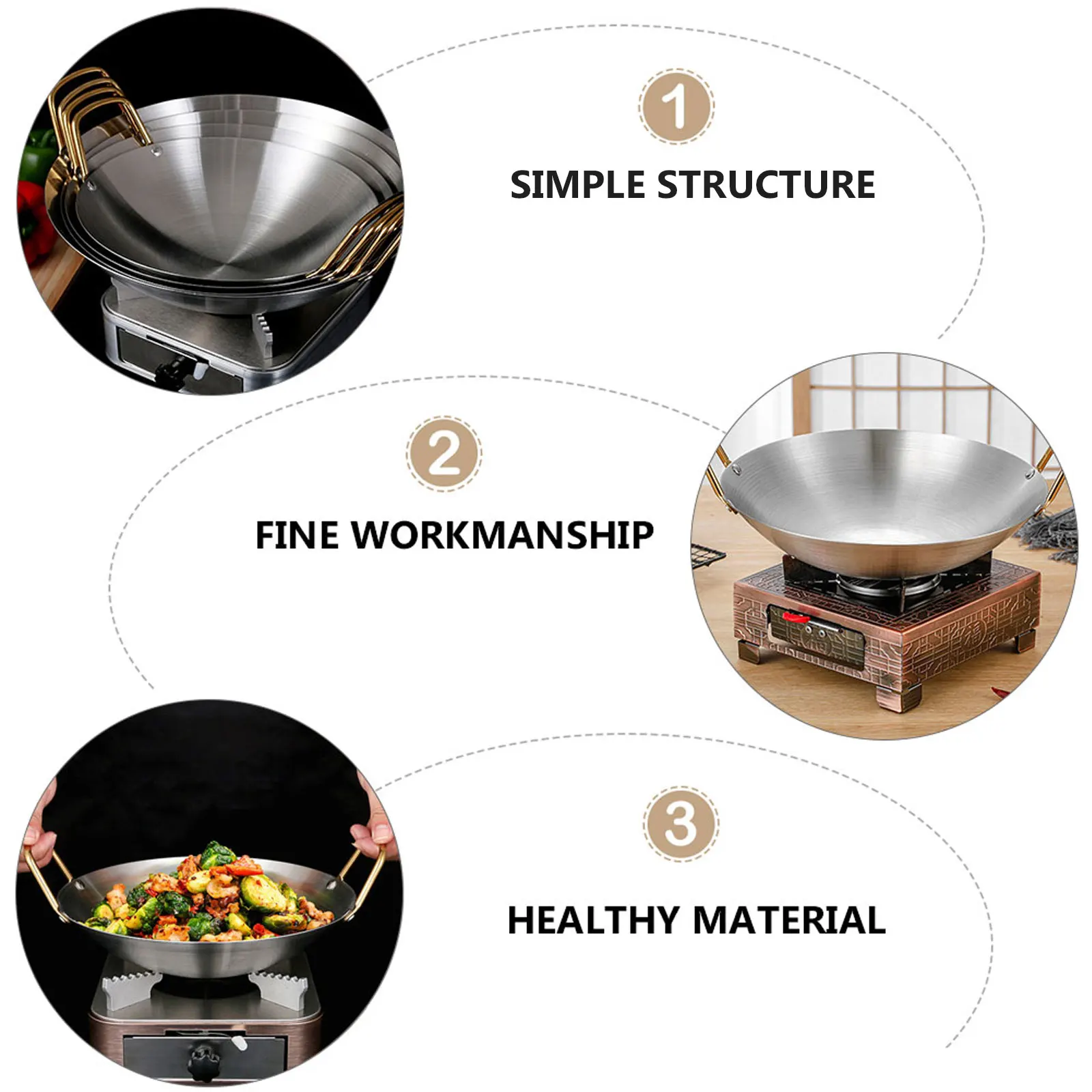 1

SIMPLE STRUCTURE

2

FINE WORKMANSHIP

3

HEALTHY MATERIAL