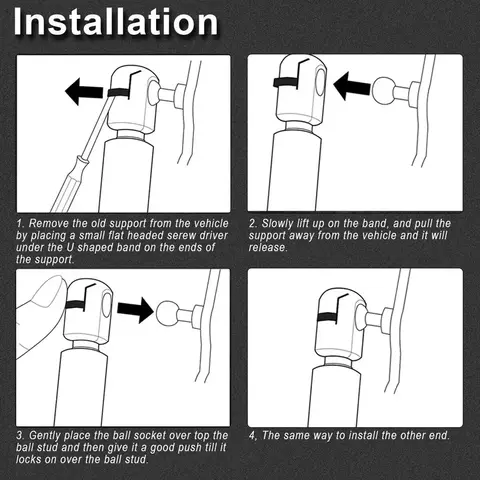 Installation

1. Remove the old support from the vehicle by placing a small flat headed serew driver under the U shaped band on the ends of the support.

2. Slowly lift up on the band, and pull the support away from the vehicle and it will release.

3. Gently place the ball socket over top the ball stud and then give it a good push till it locks on over the ball stud.

4, The same way to install the other end.