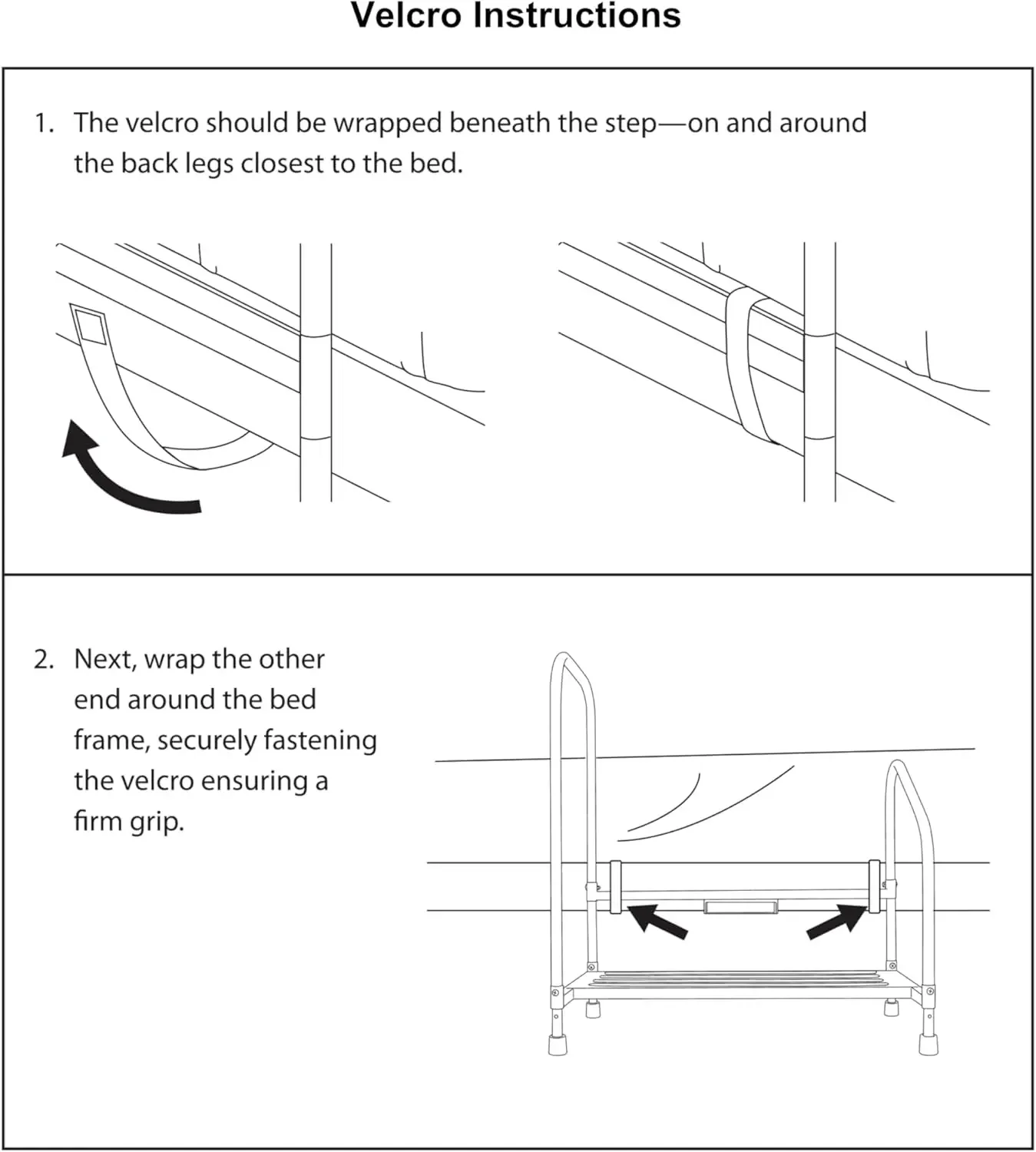 Velcro Instructions

1. The velcro should be wrapped beneath the step—on and around the back legs closest to the bed.

2. Next, wrap the other end around the bed frame, securely fastening the velcro ensuring a firm grip.