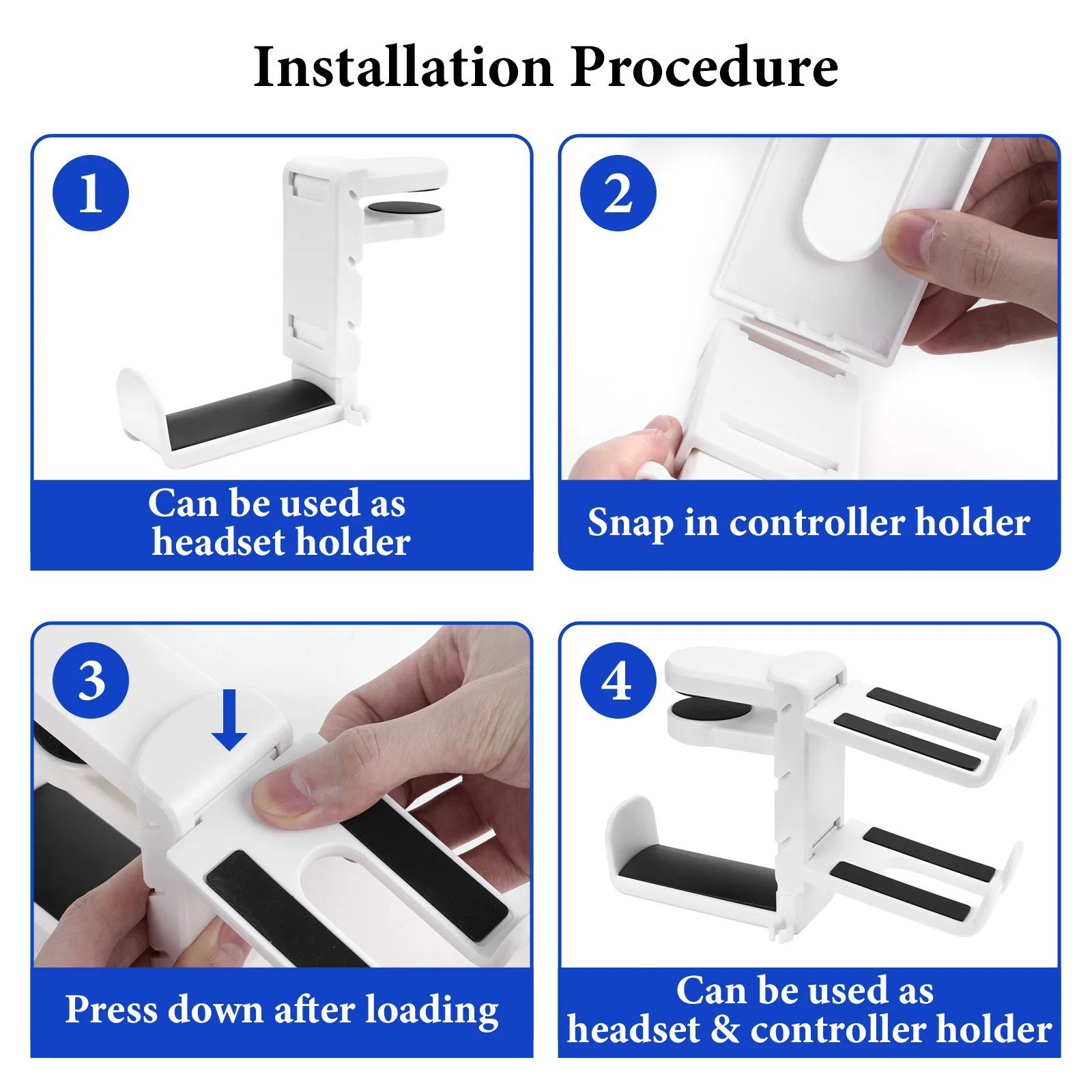 Installation Procedure

1

Can be used as headset holder

2

Snap in controller holder

3

Press down after loading

4

Can be used as headset & controller holder