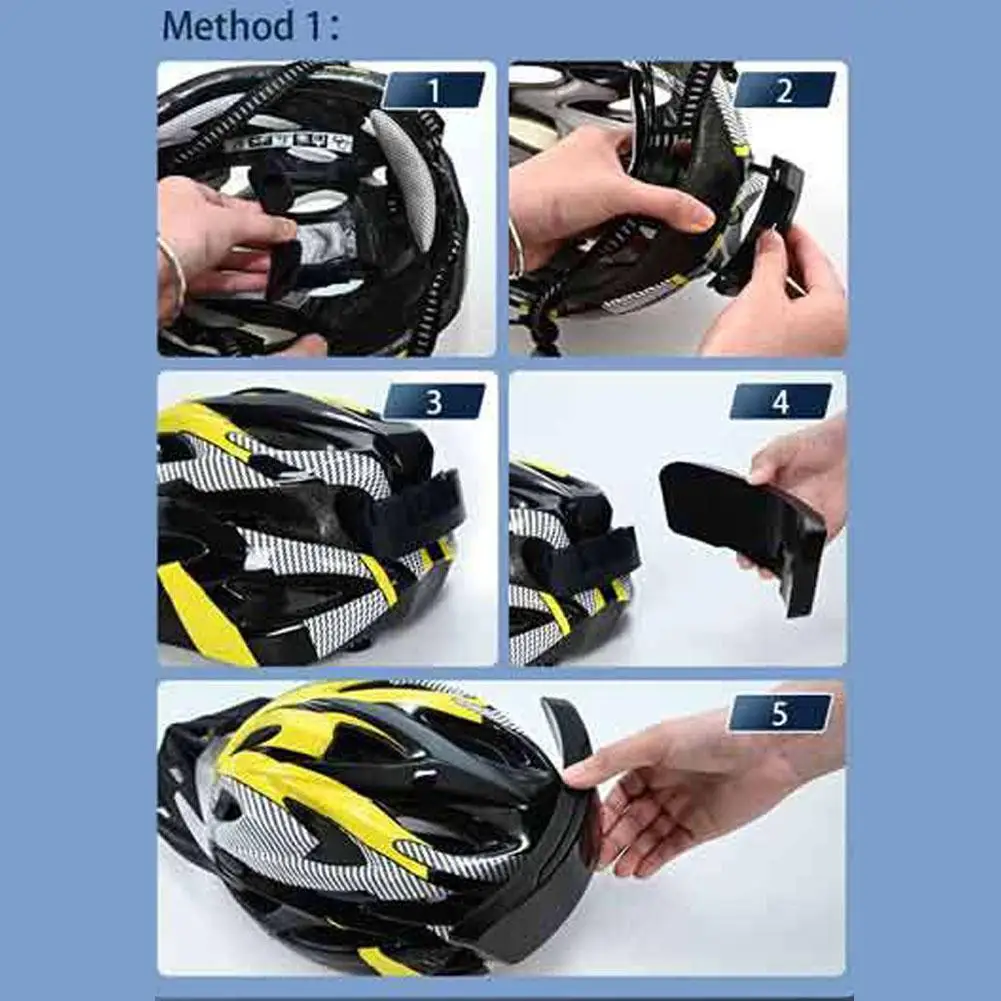 Method 1:

1

2

3

4

5