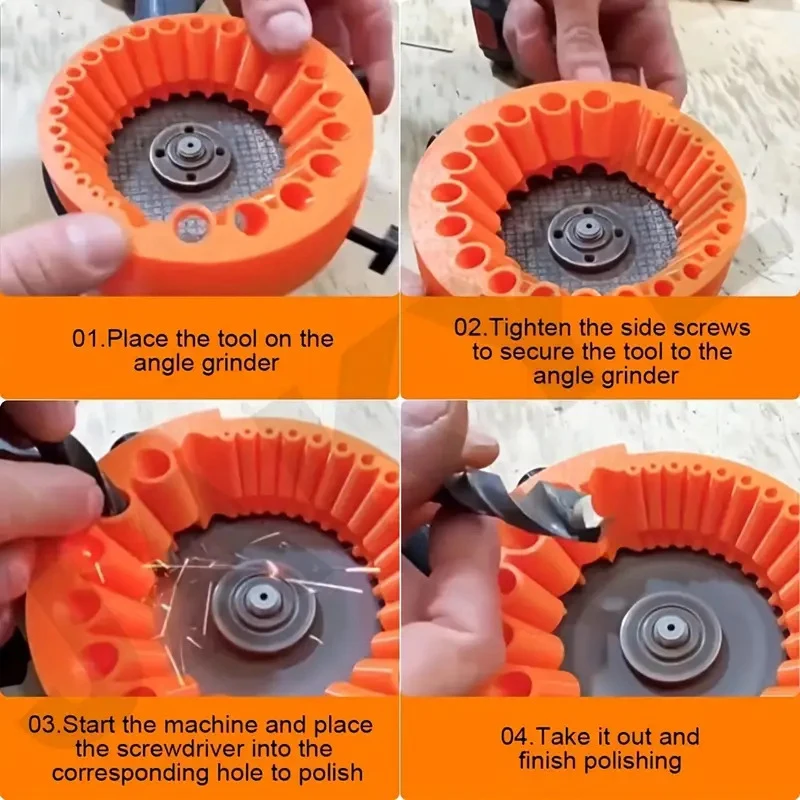 01.Place the tool on the angle grinder

02.Tighten the side screws to secure the tool to the angle grinder

03.Start the machine and place the screwdriver into the corresponding hole to polish

04.Take it out and finish polishing