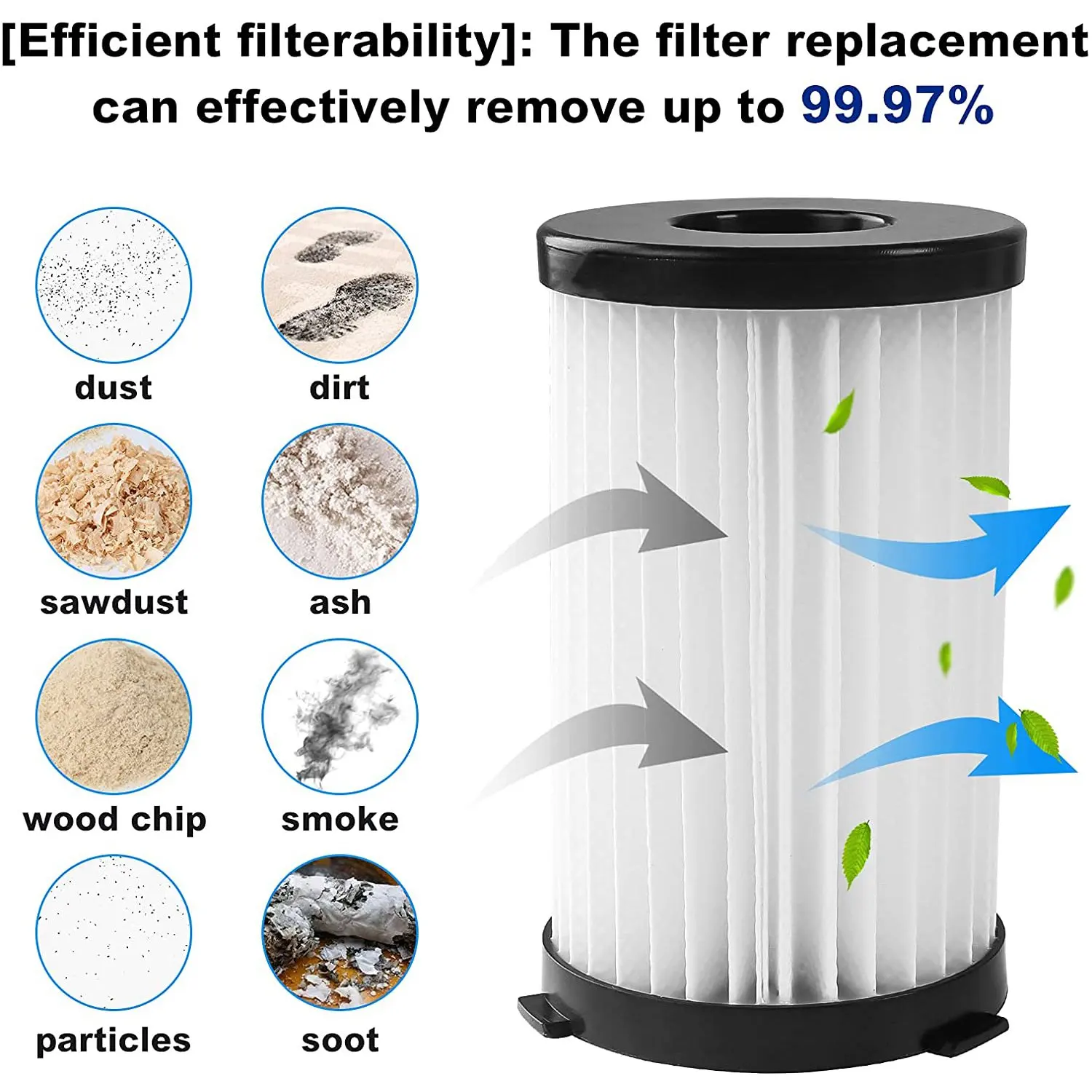 [Efficient filterability]: The filter replacement can effectively remove up to 99.97%

dust

dirt

sawdust

ash

wood chip

smoke

particles

soot