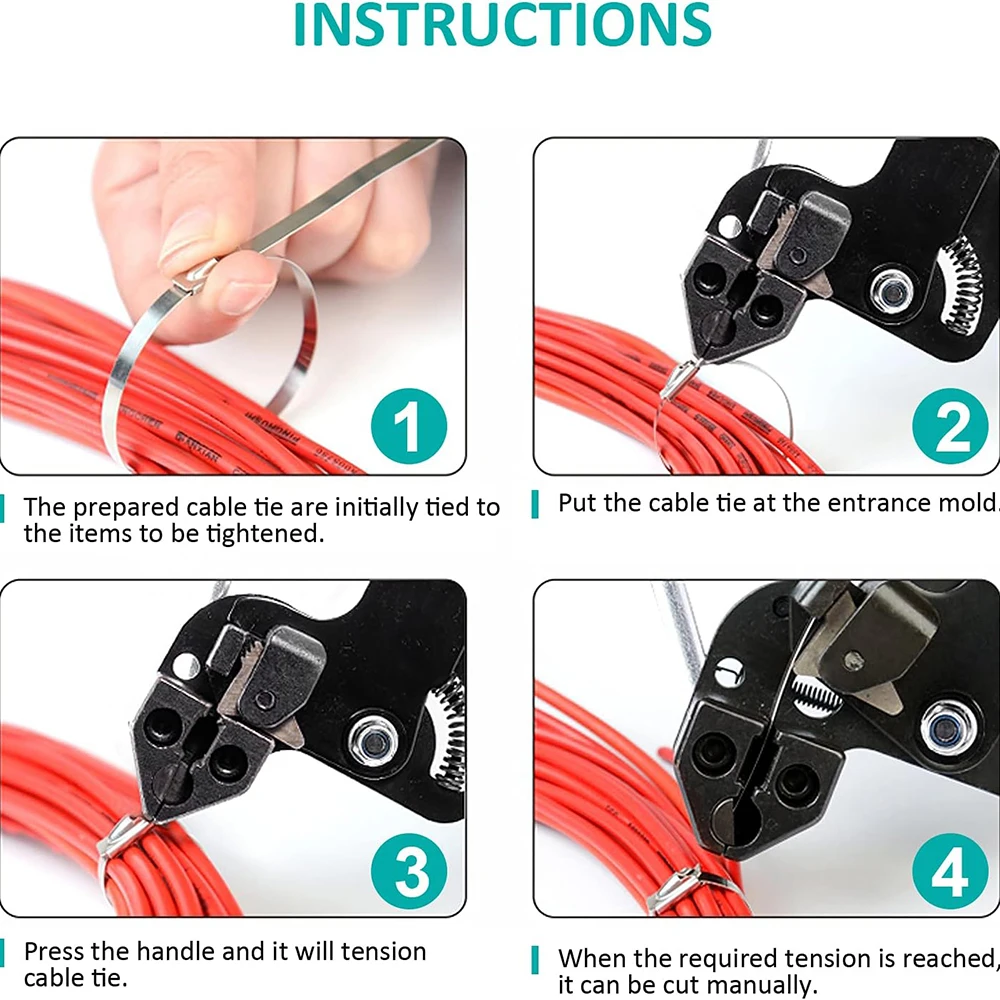 INSTRUCTIONS

1

The prepared cable tie are initially tied to the items to be tightened.

2

Put the cable tie at the entrance mold.

3

Press the handle and it will tension cable tie.

4

When the required tension is reached, it can be cut manually.