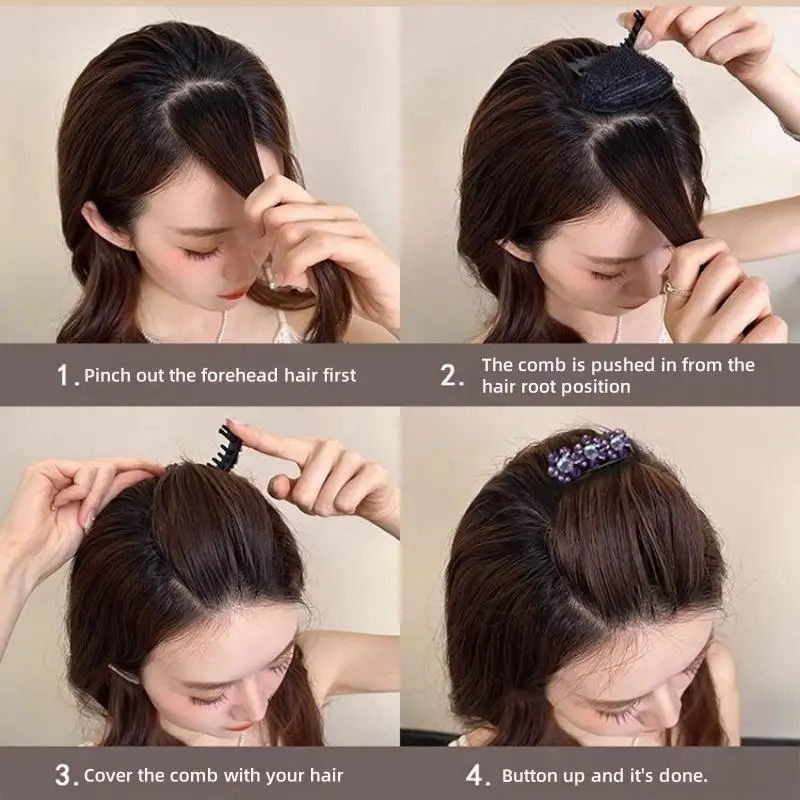 1. Pinch out the forehead hair first

2. The comb is pushed in from the hair root position

3. Cover the comb with your hair

4. Button up and it's done.