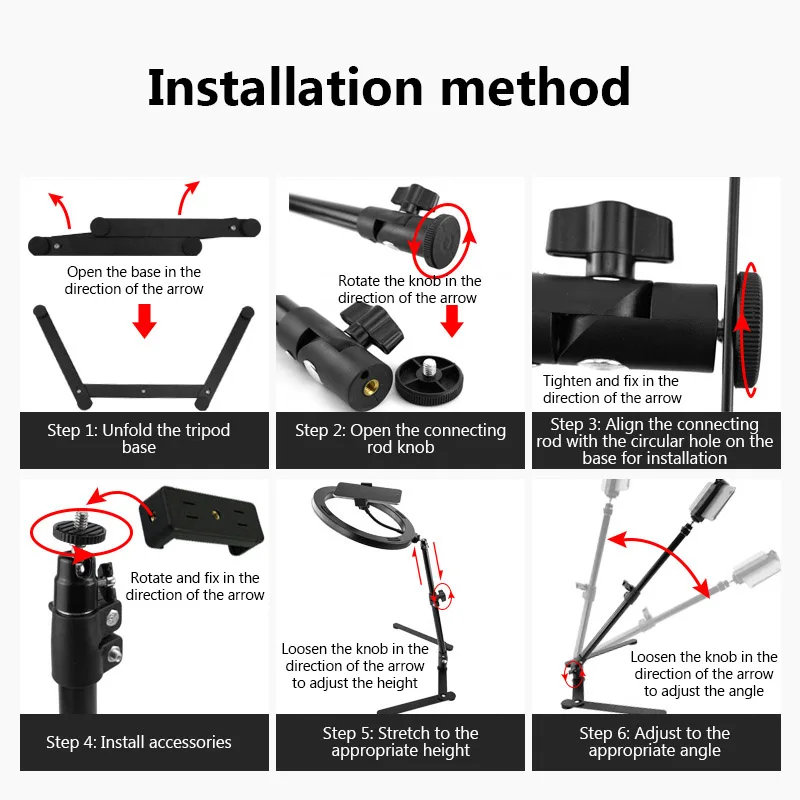 Installation method

Open the base in the direction of the arrow

Step 1: Unfold the tripod base

Rotate the knob in the direction of the arrow

Step 2: Open the connecting rod knob

Tighten and fix in the direction of the arrow

Step 3: Align the connecting rod with the circular hole on the base for installation

Rotate and fix in the direction of the arrow

Step 4: Install accessories

Loosen the knob in the direction of the arrow to adjust the height

Step 5: Stretch to the appropriate height

Loosen the knob in the direction of the arrow to adjust the angle

Step 6: Adjust to the appropriate angle