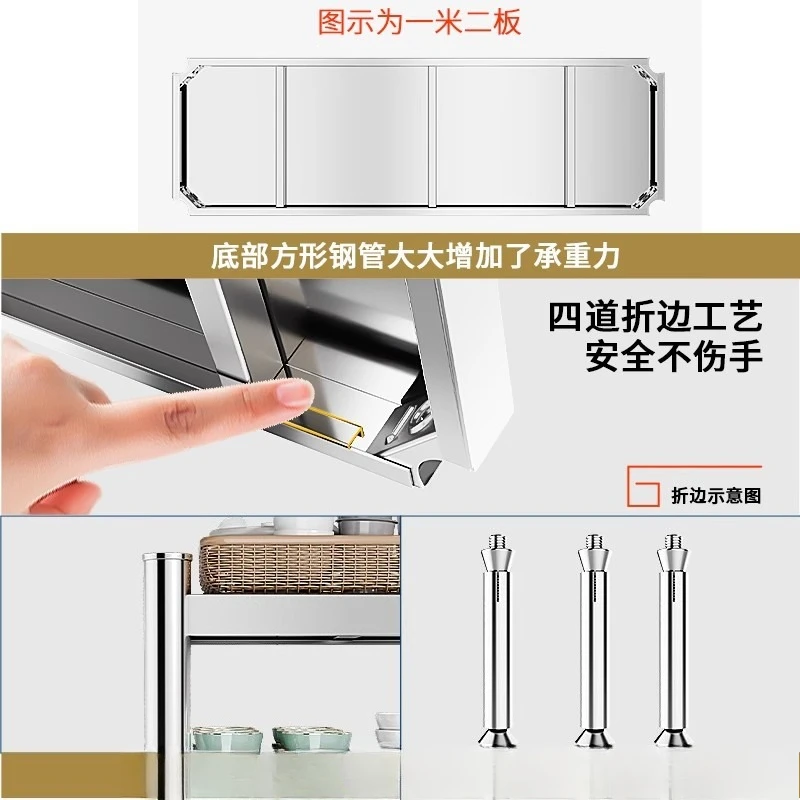 图示为一米二板

底部方形钢管大大增加了承重力

四道折边工艺
安全不伤手

折边示意图