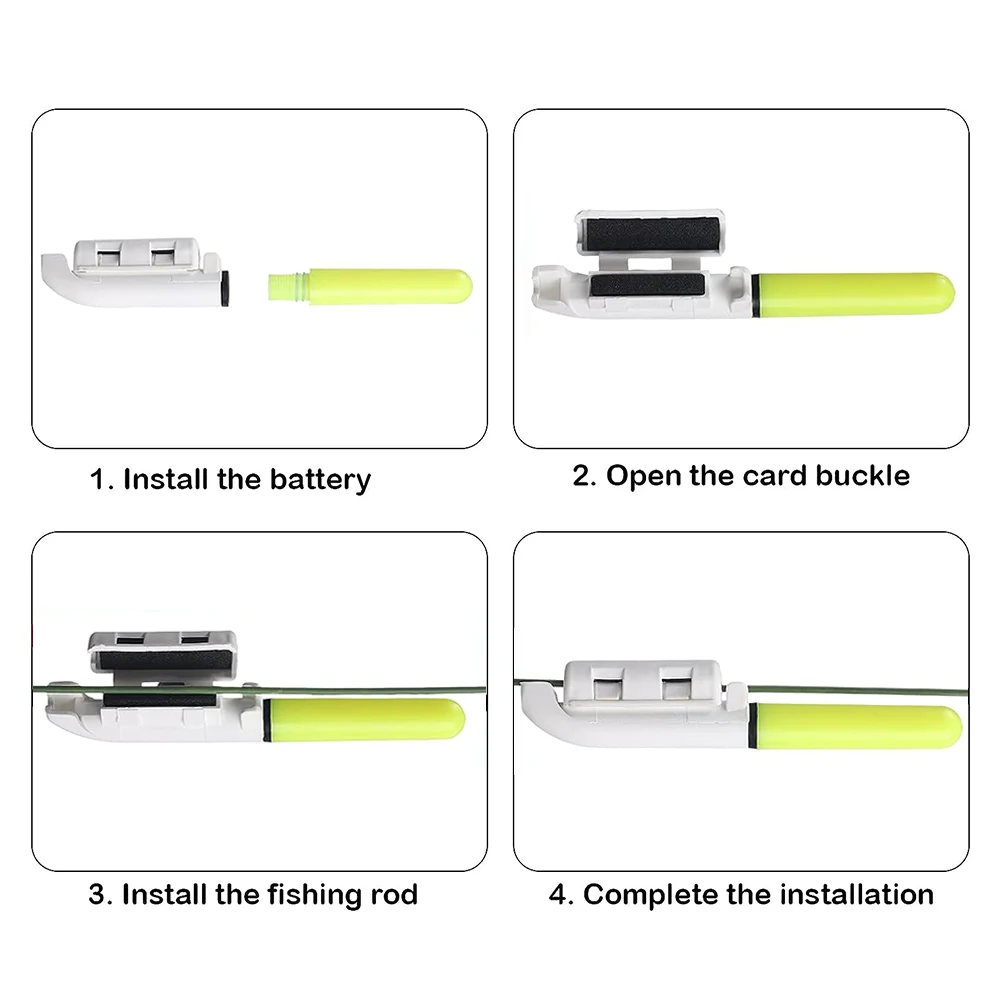 1. Install the battery

2. Open the card buckle

3. Install the fishing rod

4. Complete the installation