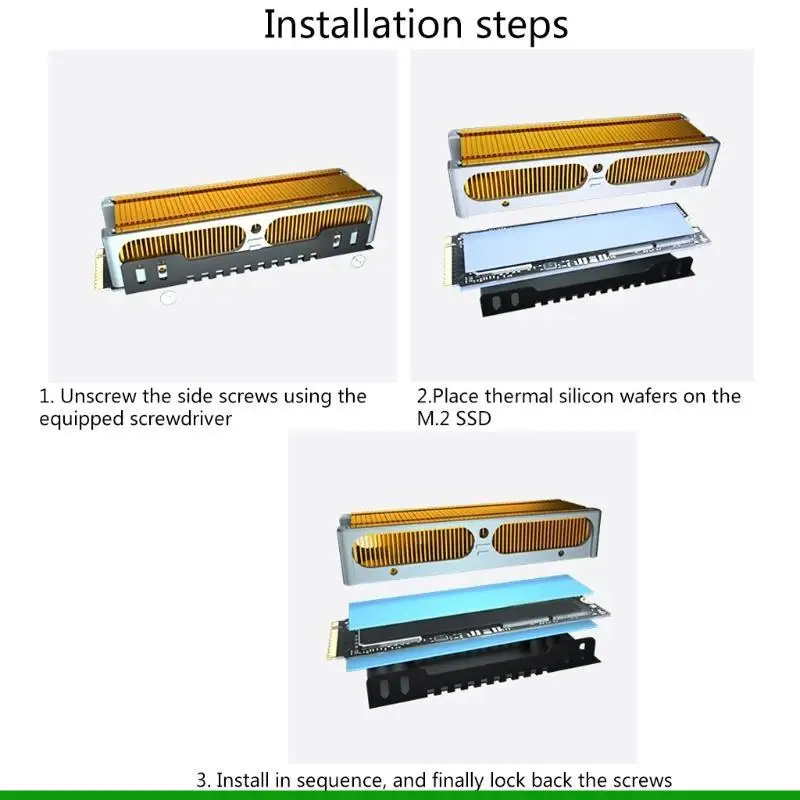 Installation steps

1. Unscrew the side screws using the equipped screwdriver

2.Place thermal silicon wafers on the M.2 SSD

3. Install in sequence, and finally lock back the screws