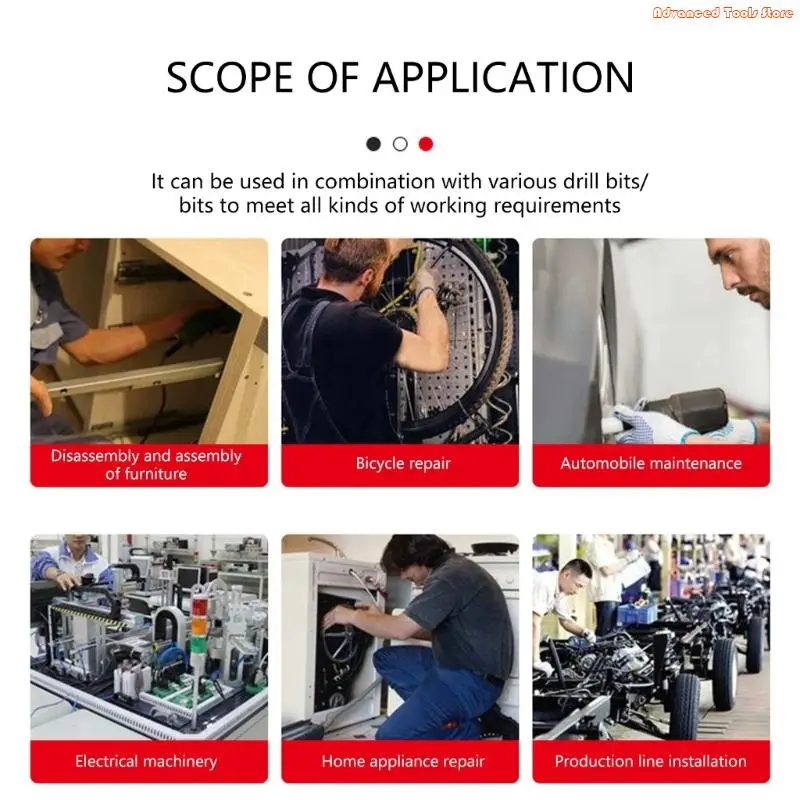 Advanced Tools Store

SCOPE OF APPLICATION

It can be used in combination with various drill bits/ bits to meet all kinds of working requirements

Disassembly and assembly of furniture

Bicycle repair

Automobile maintenance

Electrical machinery

Home appliance repair

Production line installation