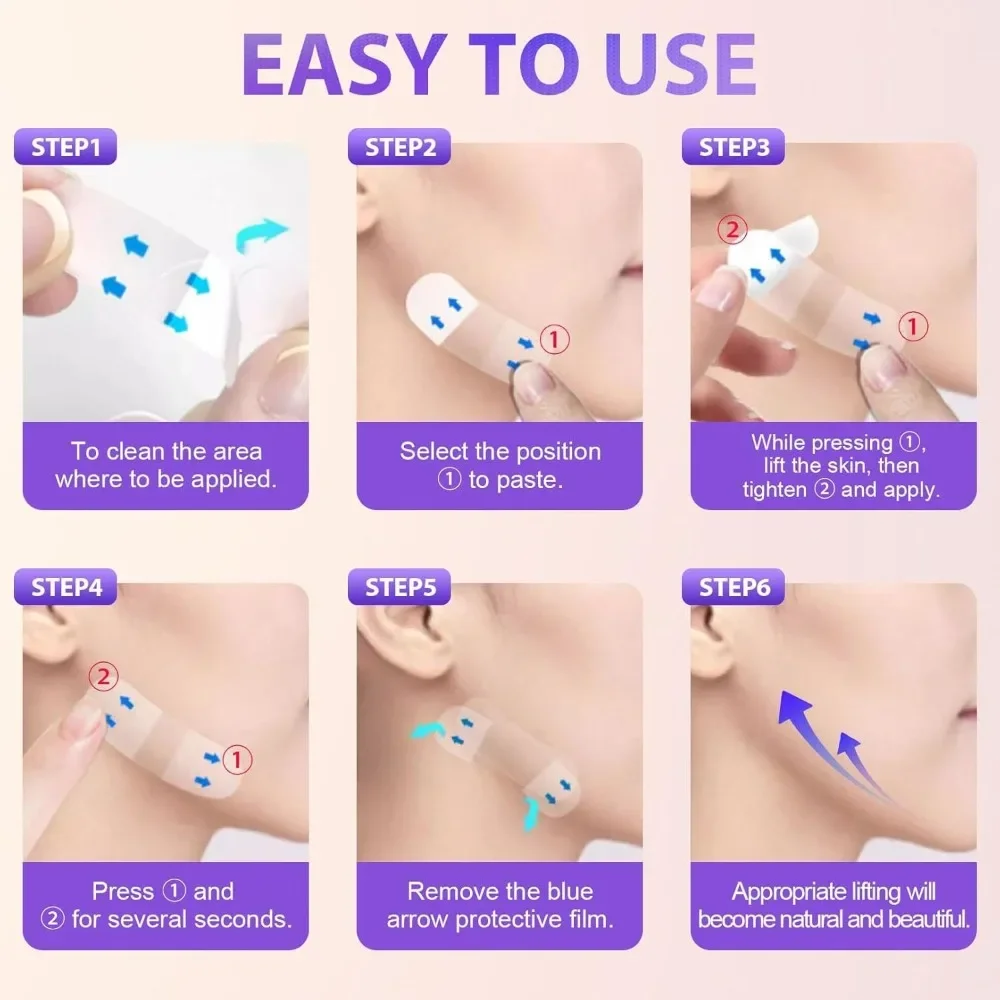 EASY TO USE

STEP1

To clean the area where to be applied.

STEP2

①

Select the position ① to paste.

STEP3

②

①

While pressing ①, lift the skin, then tighten ② and apply.

STEP4

②

①

Press ① and ② for several seconds.

STEP5

Remove the blue arrow protective film.

STEP6

Appropriate lifting will become natural and beautiful.