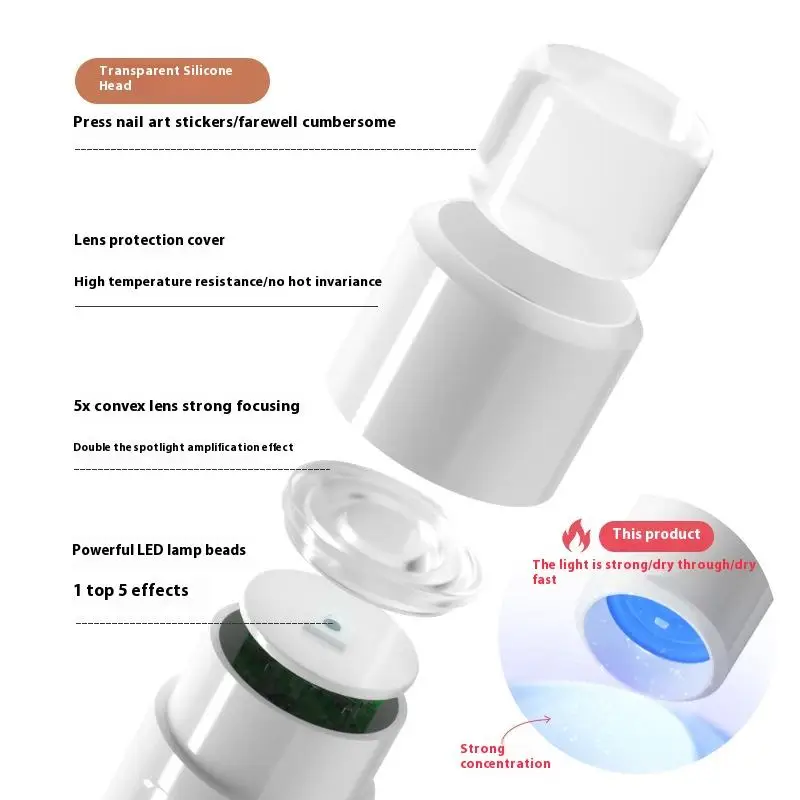 Transparent Silicone Head

Press nail art stickers/farewell cumbersome

Lens protection cover

High temperature resistance/no hot invariance

5x convex lens strong focusing

Double the spotlight amplification effect

Powerful LED lamp beads

1 top 5 effects

This product

The light is strong/dry through/dry fast

Strong concentration