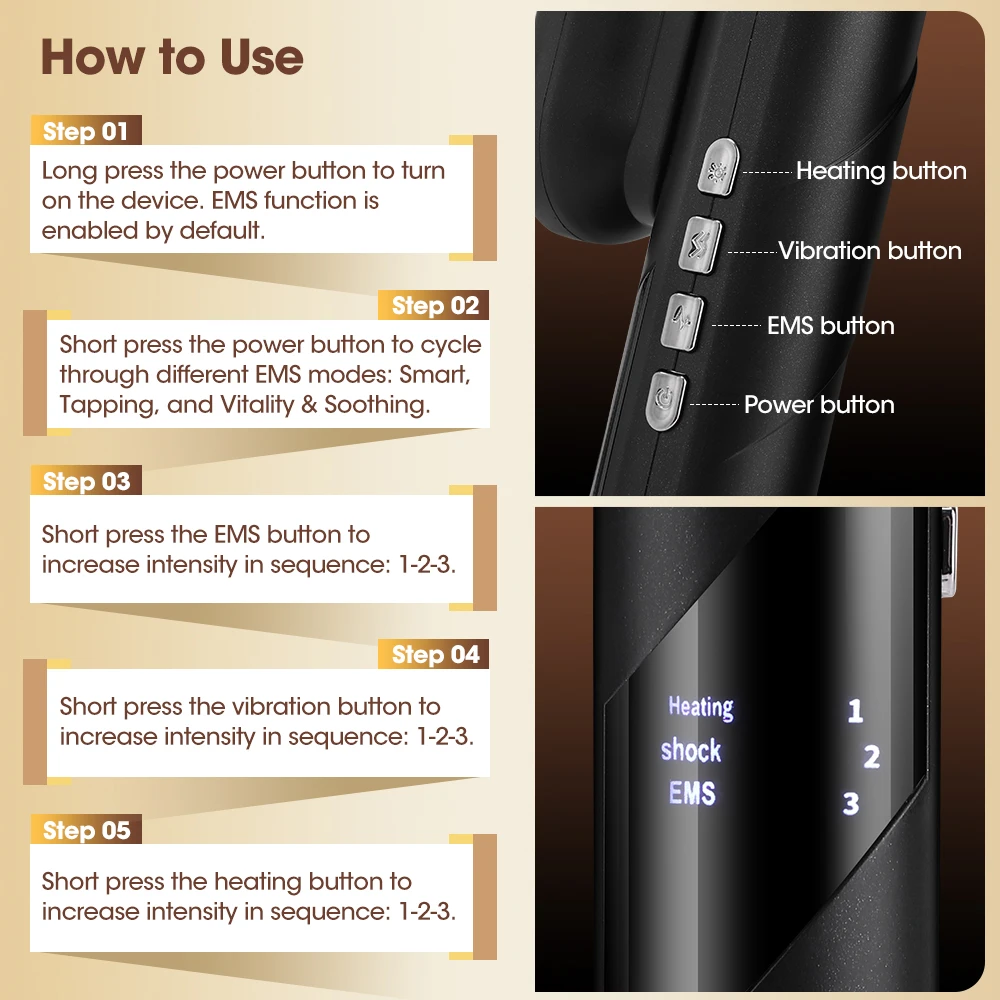 How to Use

Step 01

Long press the power button to turn on the device. EMS function is enabled by default.

Step 02

Short press the power button to cycle through different EMS modes: Smart, Tapping, and Vitality & Soothing.

Step 03

Short press the EMS button to increase intensity in sequence: 1-2-3.

Step 04

Short press the vibration button to increase intensity in sequence: 1-2-3.

Step 05

Short press the heating button to increase intensity in sequence: 1-2-3.

Heating button

Vibration button

EMS button

Power button

Heating
shock
EMS

1
2
3