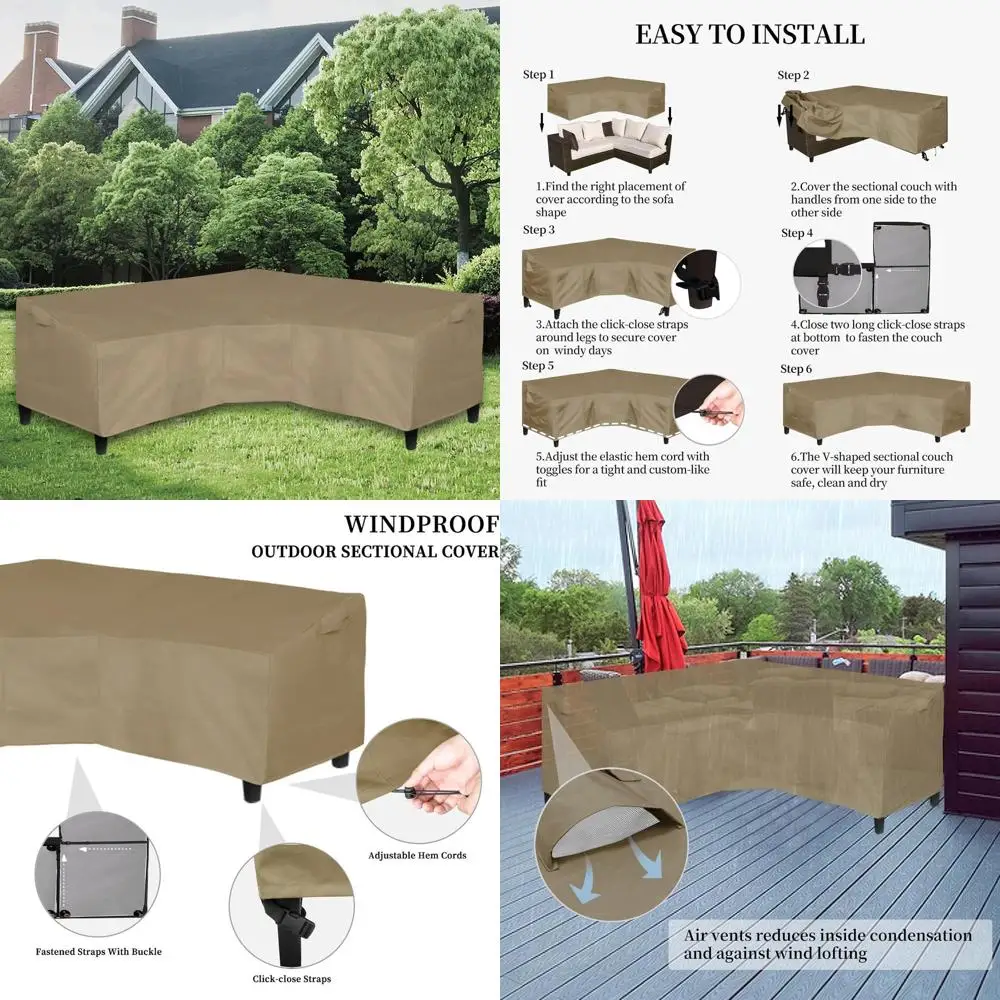 EASY TO INSTALL

Step 1

1.Find the right placement of cover according to the sofa shape

Step 2

2.Cover the sectional couch with handles from one side to the other side

Step 3

3.Attach the click-close straps around legs to secure cover on windy days

Step 4

4.Close two long click-close straps at bottom to fasten the couch cover

Step 5

5.Adjust the elastic hem cord with toggles for a tight and custom-like fit

Step 6

6.The V-shaped sectional couch cover will keep your furniture safe, clean and dry

WINDPROOF
OUTDOOR SECTIONAL COVER

Adjustable Hem Cords

Fastened Straps With Buckle

Click-close Straps

Air vents reduces inside condensation and against wind lofting