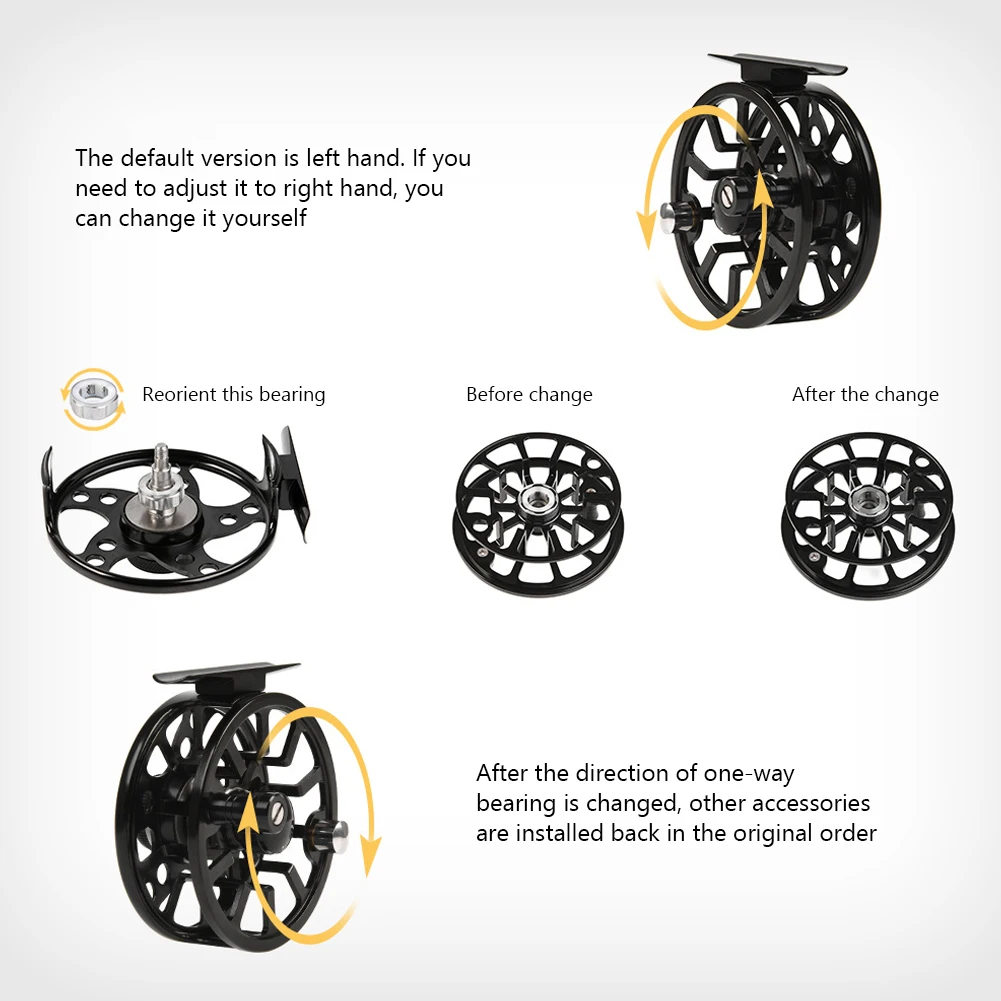 The default version is left hand. If you need to adjust it to right hand, you can change it yourself

Reorient this bearing

Before change

After the change

After the direction of one-way bearing is changed, other accessories are installed back in the original order