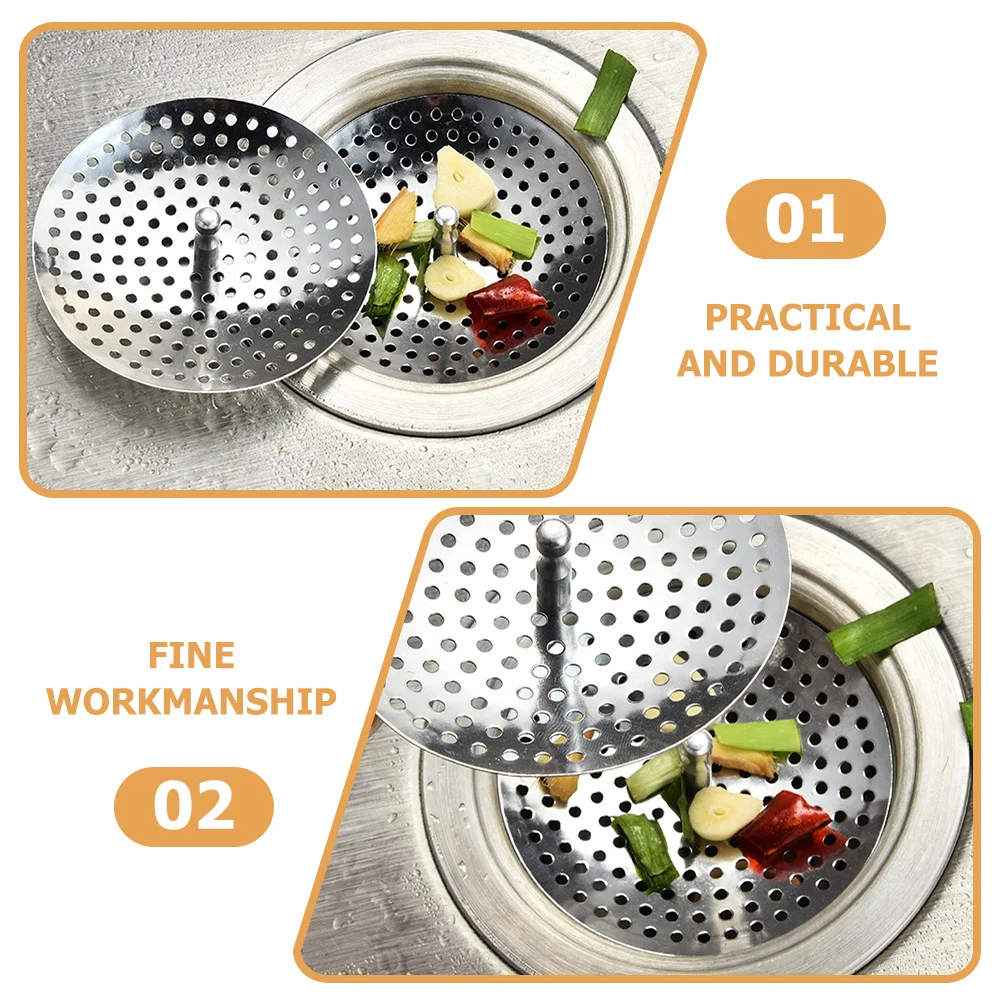 01

PRACTICAL AND DURABLE

FINE WORKMANSHIP

02