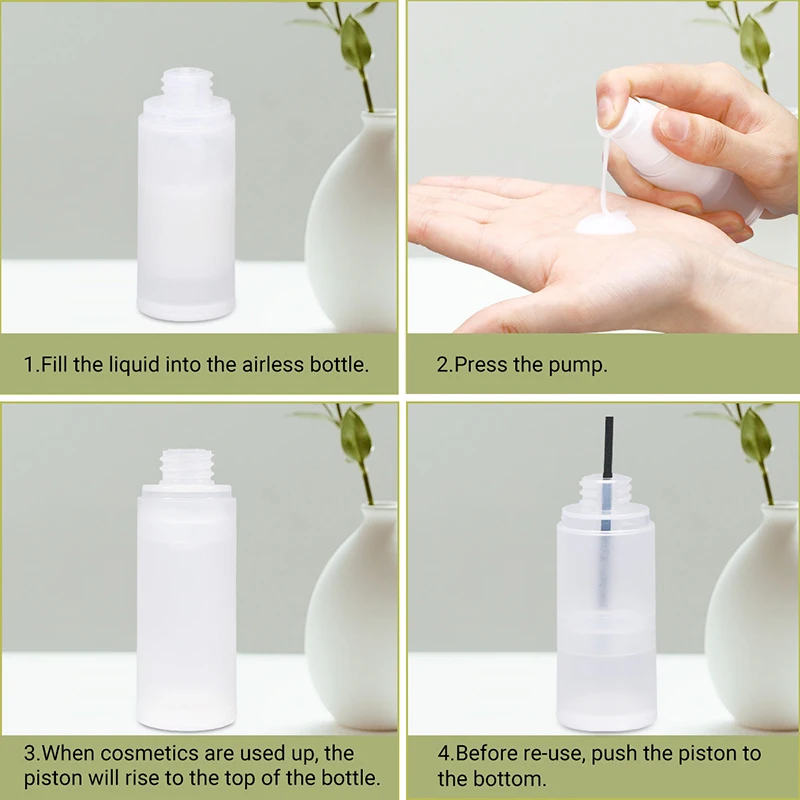 1.Fill the liquid into the airless bottle.

2.Press the pump.

3.When cosmetics are used up, the piston will rise to the top of the bottle.

4.Before re-use, push the piston to the bottom.