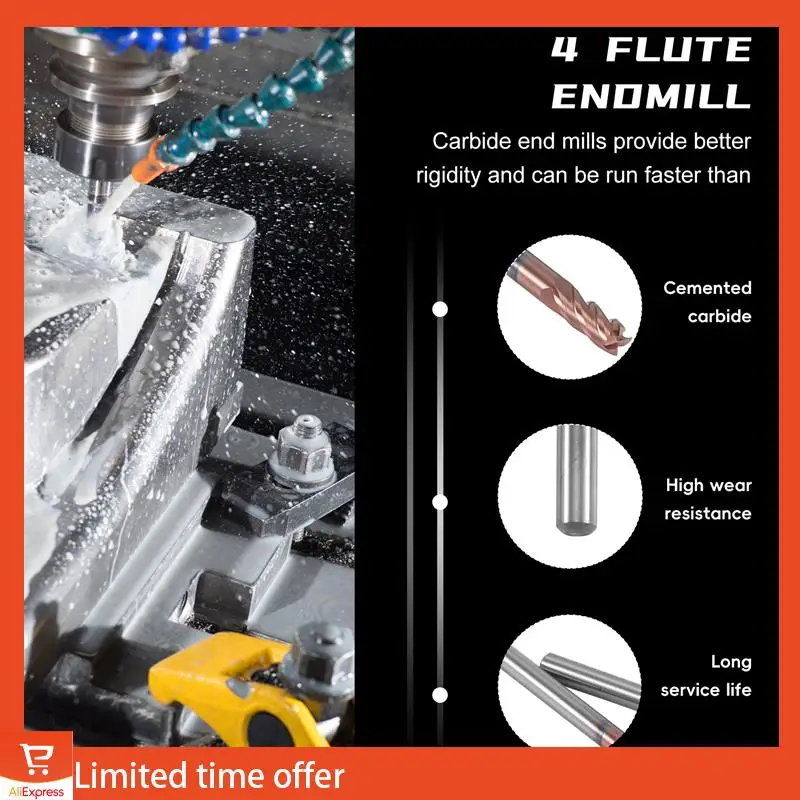 4 FLUTE ENDMILL

Carbide end mills provide better rigidity and can be run faster than

Cemented carbide

High wear resistance

Long service life

AliExpress

Limited time offer