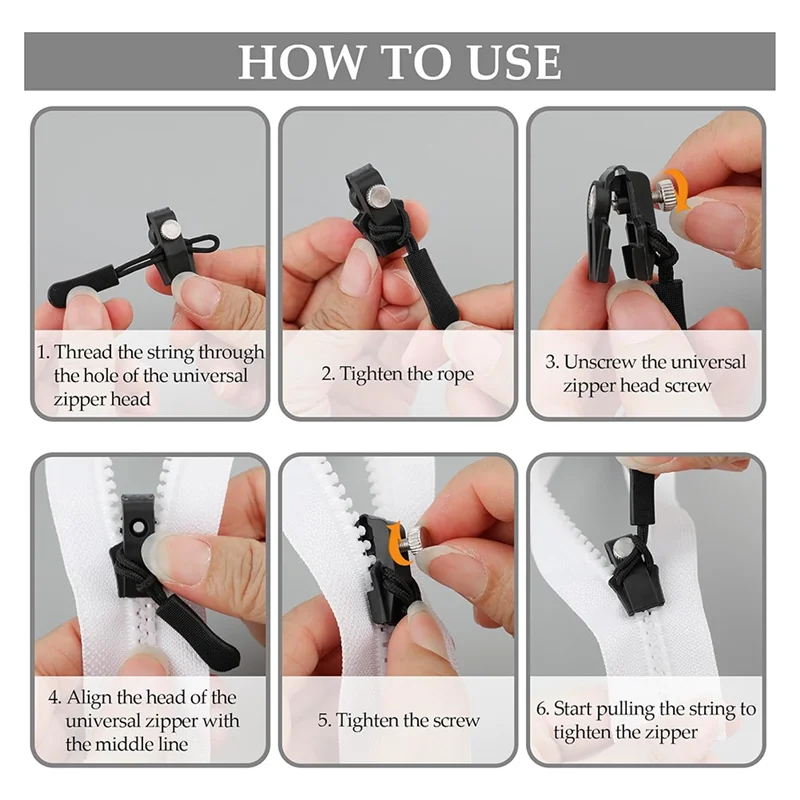 HOW TO USE

1. Thread the string through the hole of the universal zipper head

2. Tighten the rope

3. Unscrew the universal zipper head screw

4. Align the head of the universal zipper with the middle line

5. Tighten the screw

6. Start pulling the string to tighten the zipper