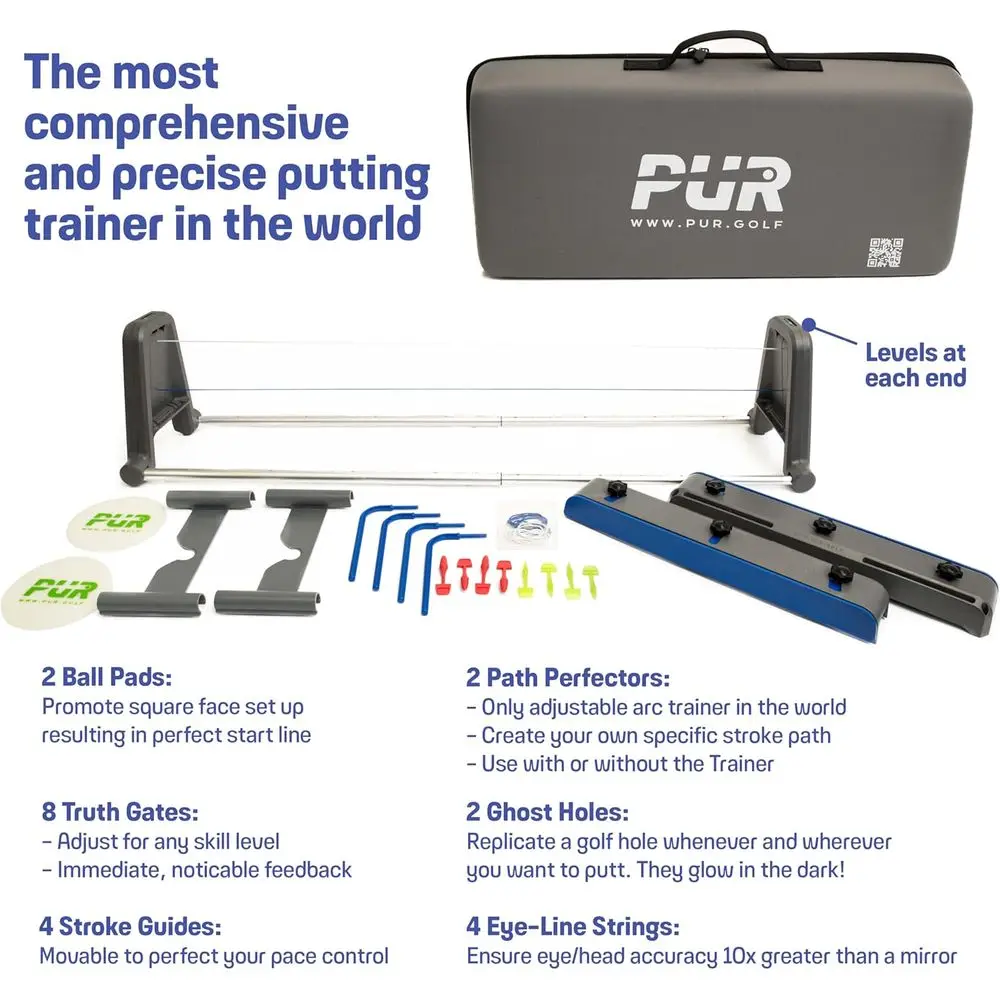 The most comprehensive and precise putting trainer in the world

PUR
WWW.PUR.GOLF

Levels at each end

PUR
WWW.PUR.GOLF

PUR
WWW.PUR.GOLF

2 Ball Pads:
Promote square face set up resulting in perfect start line

8 Truth Gates:
- Adjust for any skill level
- Immediate, noticable feedback

4 Stroke Guides:
Movable to perfect your pace control

2 Path Perfectors:
- Only adjustable arc trainer in the world
- Create your own specific stroke path
- Use with or without the Trainer

2 Ghost Holes:
Replicate a golf hole whenever and wherever you want to putt. They glow in the dark!

4 Eye-Line Strings:
Ensure eye/head accuracy 10x greater than a mirror