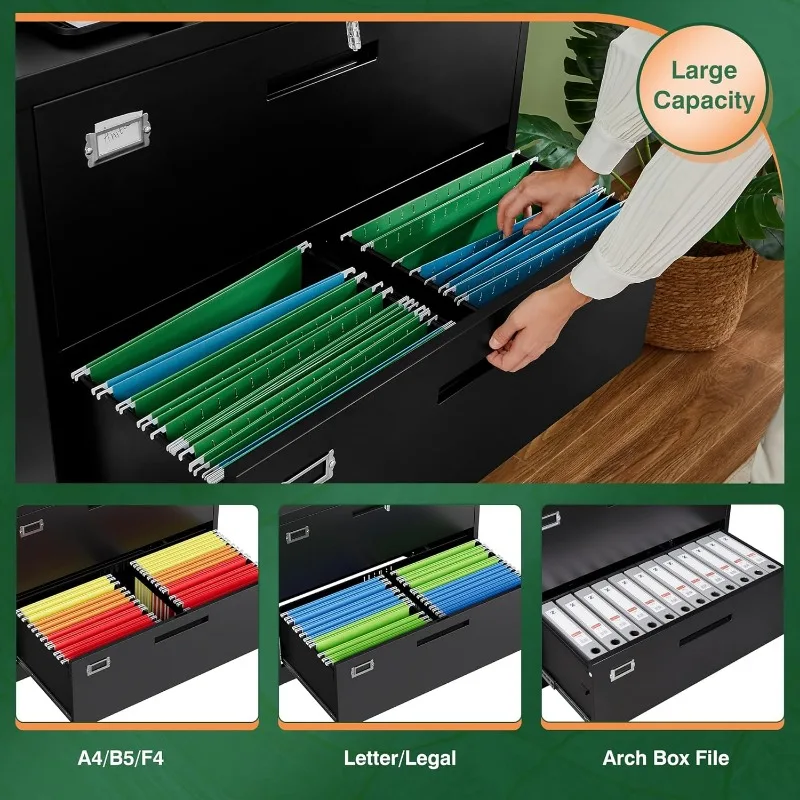 Large Capacity

A4/B5/F4

Letter/Legal

Arch Box File