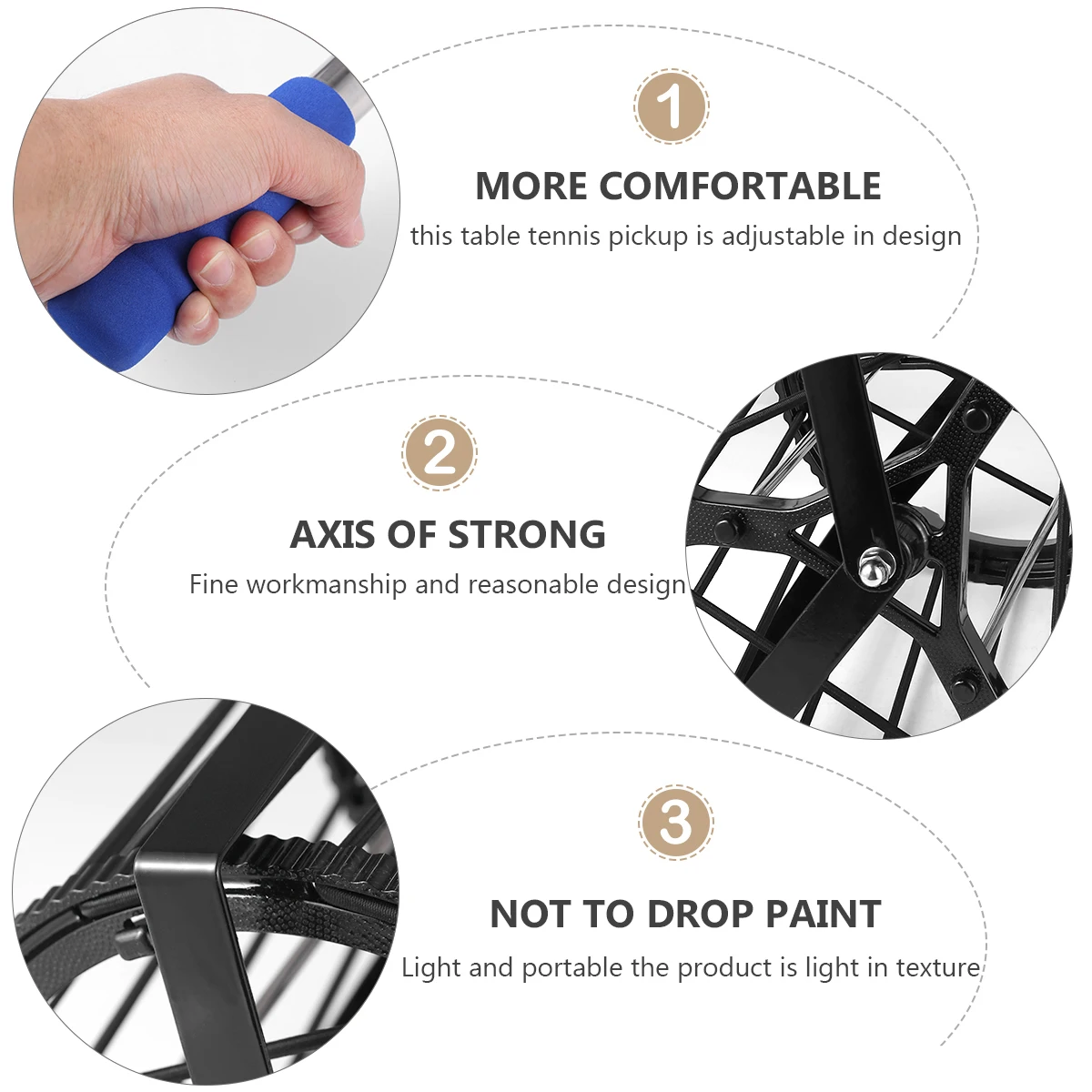 1

MORE COMFORTABLE

this table tennis pickup is adjustable in design

2

AXIS OF STRONG

Fine workmanship and reasonable design

3

NOT TO DROP PAINT

Light and portable the product is light in texture