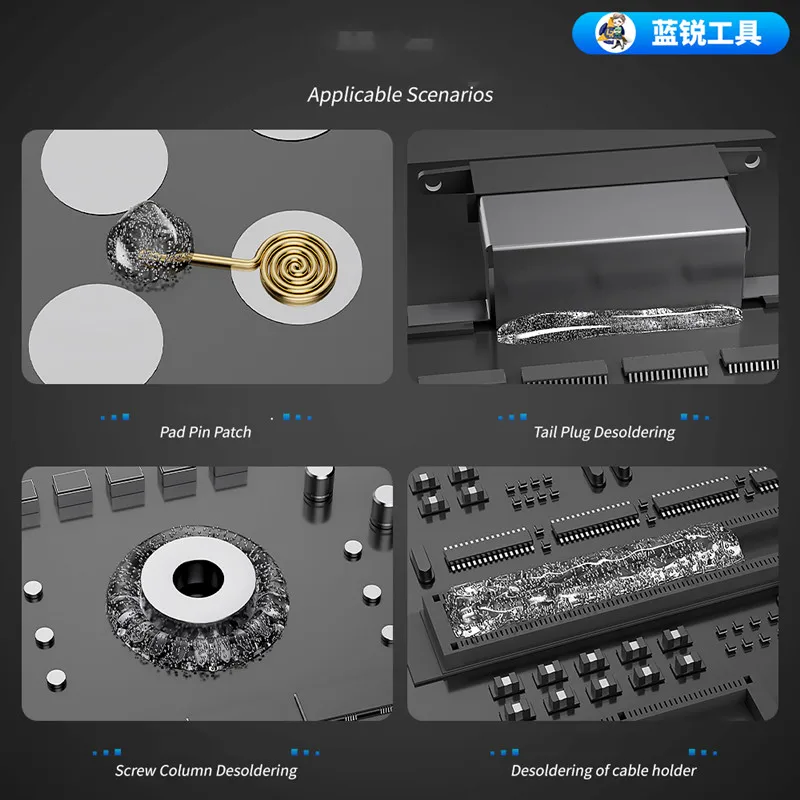 蓝锐工具

Applicable Scenarios

Pad Pin Patch

Tail Plug Desoldering

Screw Column Desoldering

Desoldering of cable holder