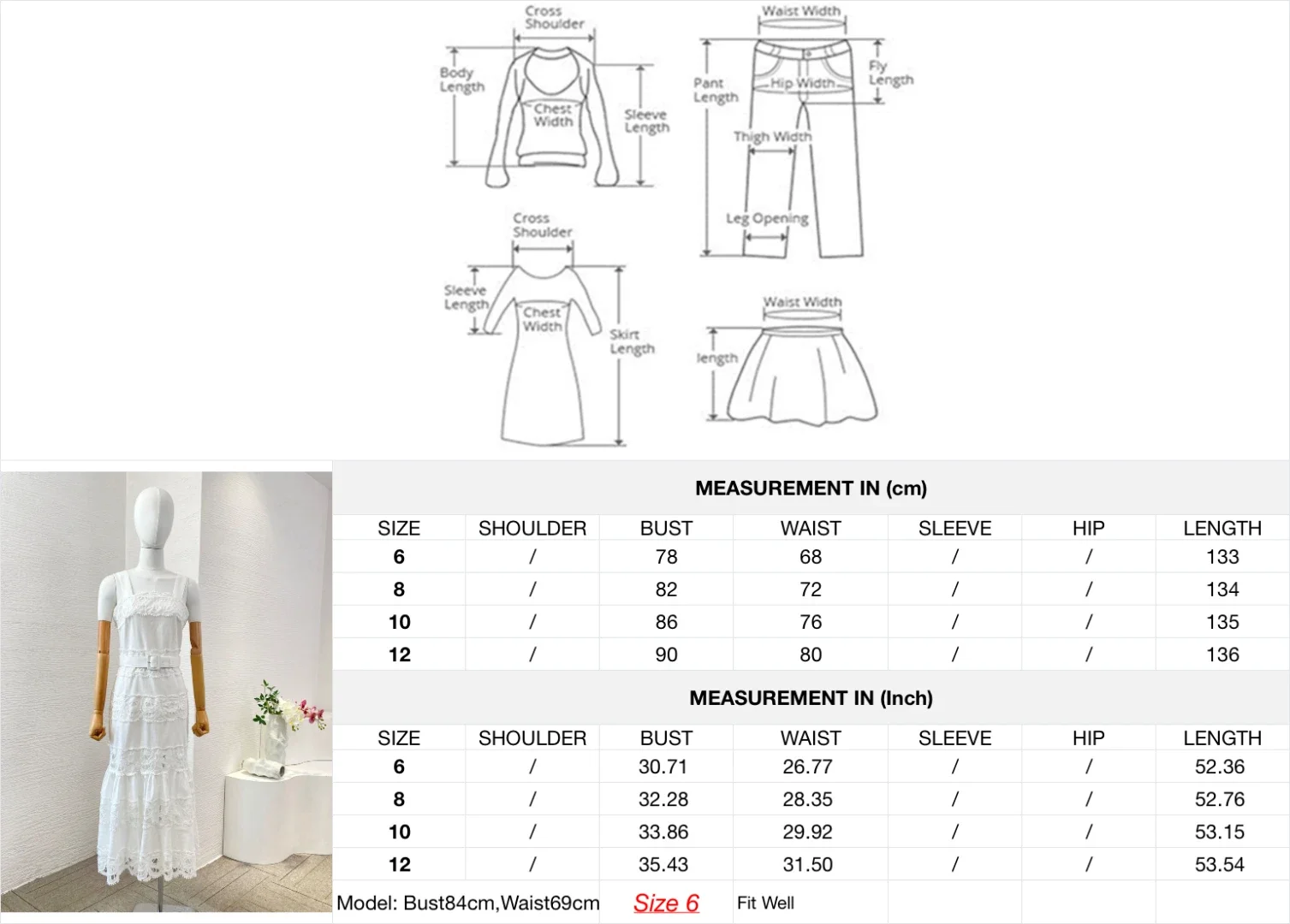 Cross Shoulder
Body Length
Chest Width
Sleeve Length

Waist Width
Pant Length
Hip Width
Fly Length
Thigh Width
Leg Opening

Cross Shoulder
Sleeve Length
Chest Width
Skirt Length

Waist Width
length

MEASUREMENT IN (cm)

| SIZE | SHOULDER | BUST | WAIST | SLEEVE | HIP | LENGTH |
|---|---|---|---|---|---|---|
| 6 | / | 78 | 68 | / | / | 133 |
| 8 | / | 82 | 72 | / | / | 134 |
| 10 | / | 86 | 76 | / | / | 135 |
| 12 | / | 90 | 80 | / | / | 136 |

MEASUREMENT IN (Inch)

| SIZE | SHOULDER | BUST | WAIST | SLEEVE | HIP | LENGTH |
|---|---|---|---|---|---|---|
| 6 | / | 30.71 | 26.77 | / | / | 52.36 |
| 8 | / | 32.28 | 28.35 | / | / | 52.76 |
| 10 | / | 33.86 | 29.92 | / | / | 53.15 |
| 12 | / | 35.43 | 31.50 | / | / | 53.54 |

Model: Bust84cm,Waist69cm Size 6 Fit Well