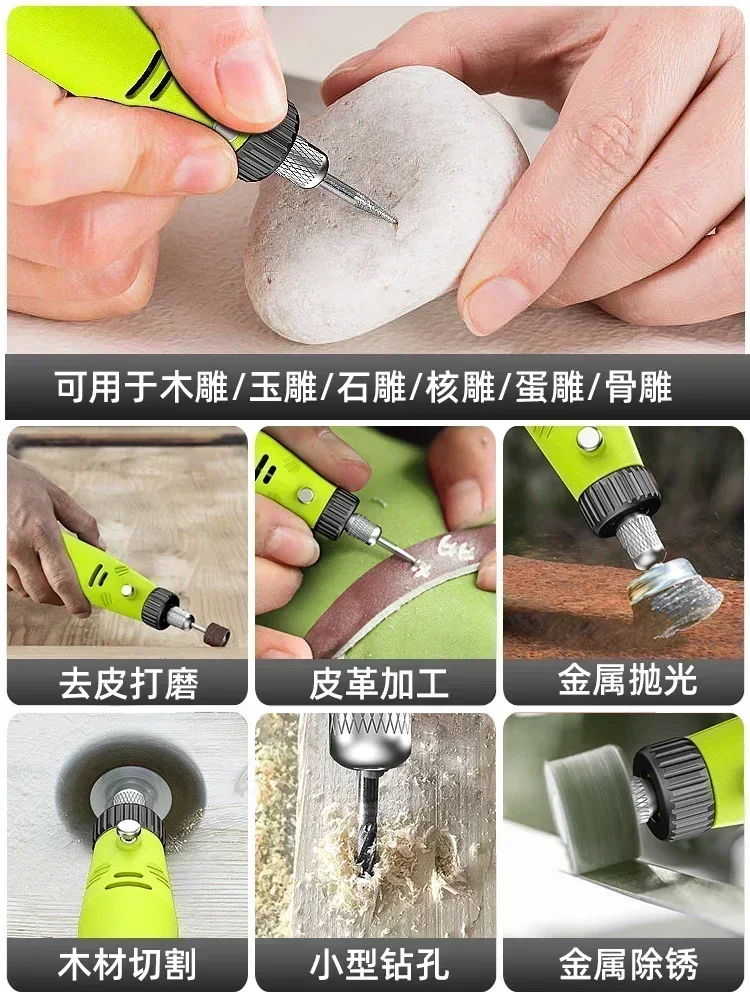 可用于木雕/玉雕/石雕/核雕/蛋雕/骨雕

去皮打磨

皮革加工

金属抛光

木材切割

小型钻孔

金属除锈