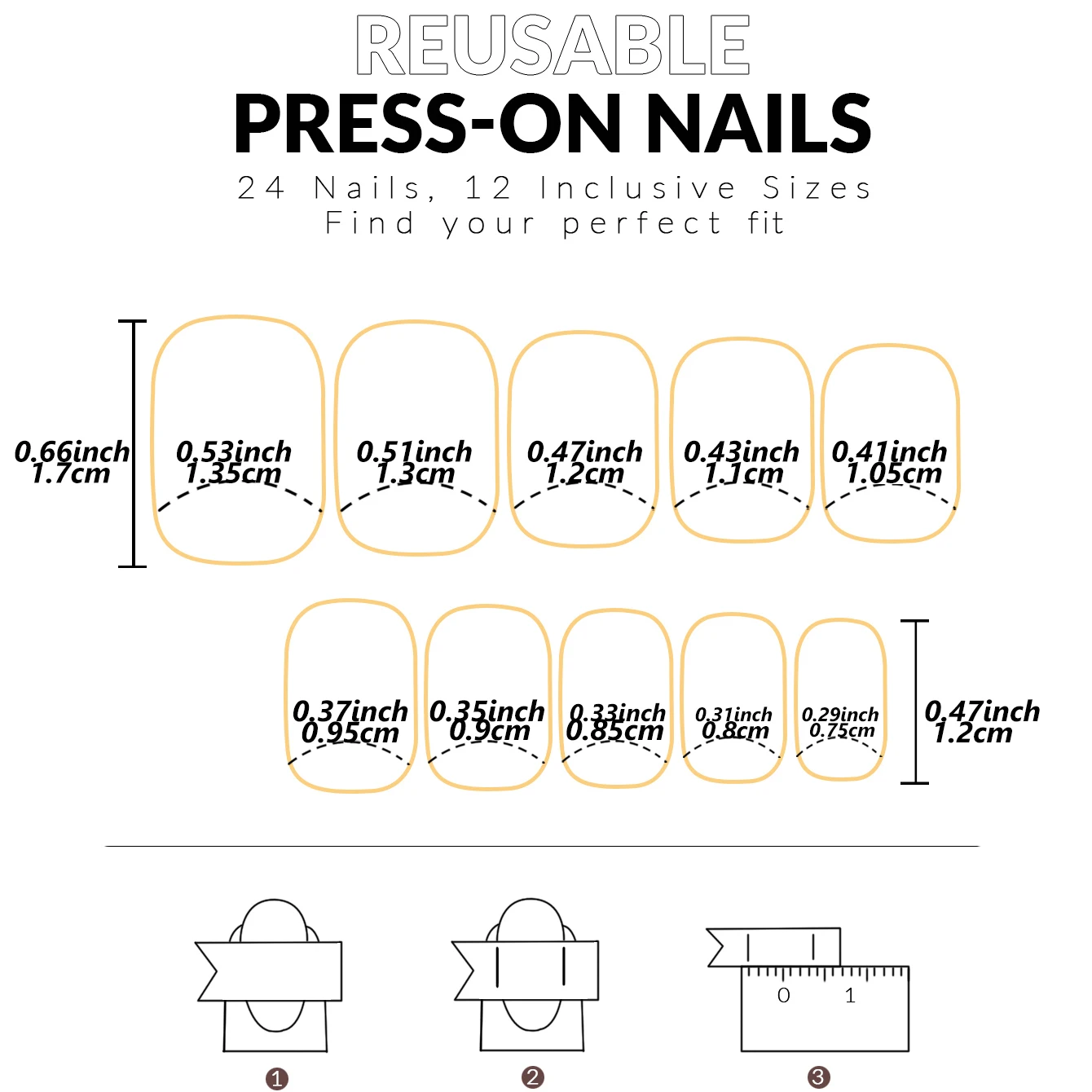 REUSABLE
PRESS-ON NAILS
24 Nails, 12 Inclusive Sizes
Find your perfect fit

0.66inch
1.7cm

0.53inch
1.35cm

0.51inch
1.3cm

0.47inch
1.2cm

0.43inch
1.1cm

0.41inch
1.05cm

0.37inch
0.95cm

0.35inch
0.9cm

0.33inch
0.85cm

0.31inch
0.8cm

0.29inch
0.75cm

0.47inch
1.2cm

0 1

❶ ❷ ❸