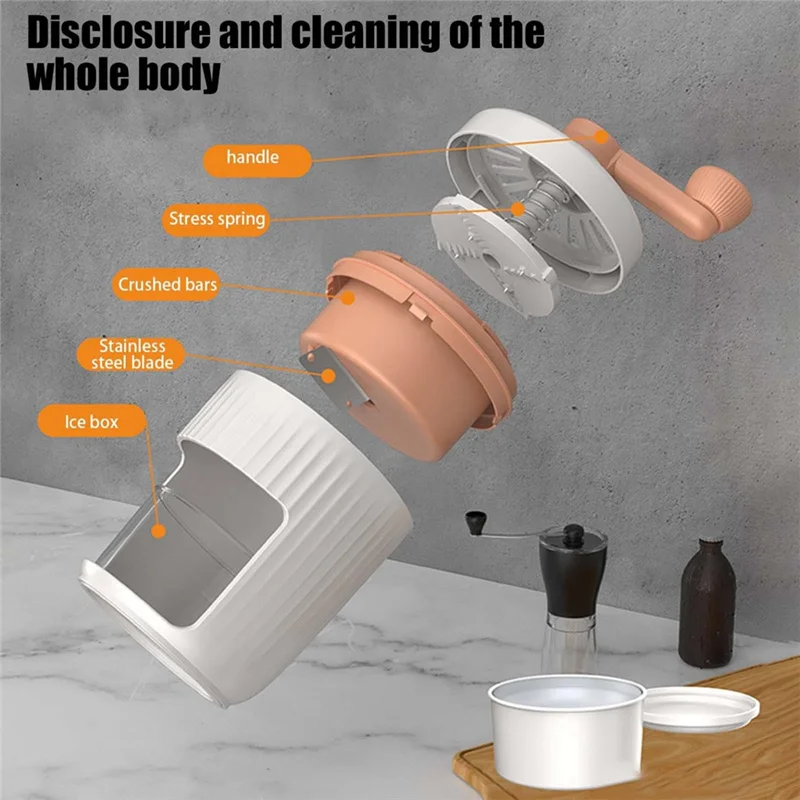 Disclosure and cleaning of the whole body

handle

Stress spring

Crushed bars

Stainless steel blade

Ice box